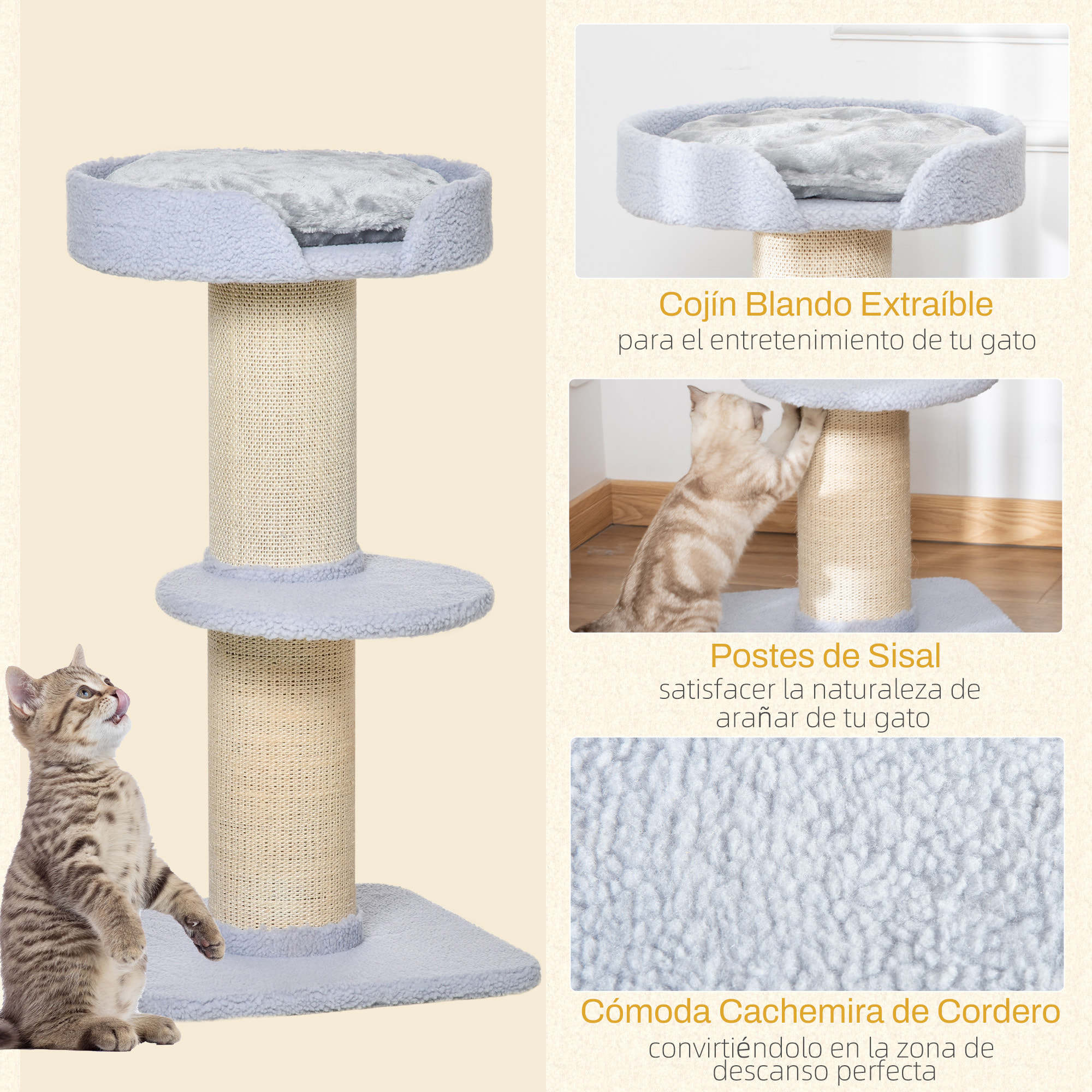 Cojín Blando Extraíble
para el entretenimiento de tu gato

Postes de Sisal
satisfacer la naturaleza de arañar de tu gato

Cómoda Cachemira de Cordero
convirtiéndolo en la zona de descanso perfecta