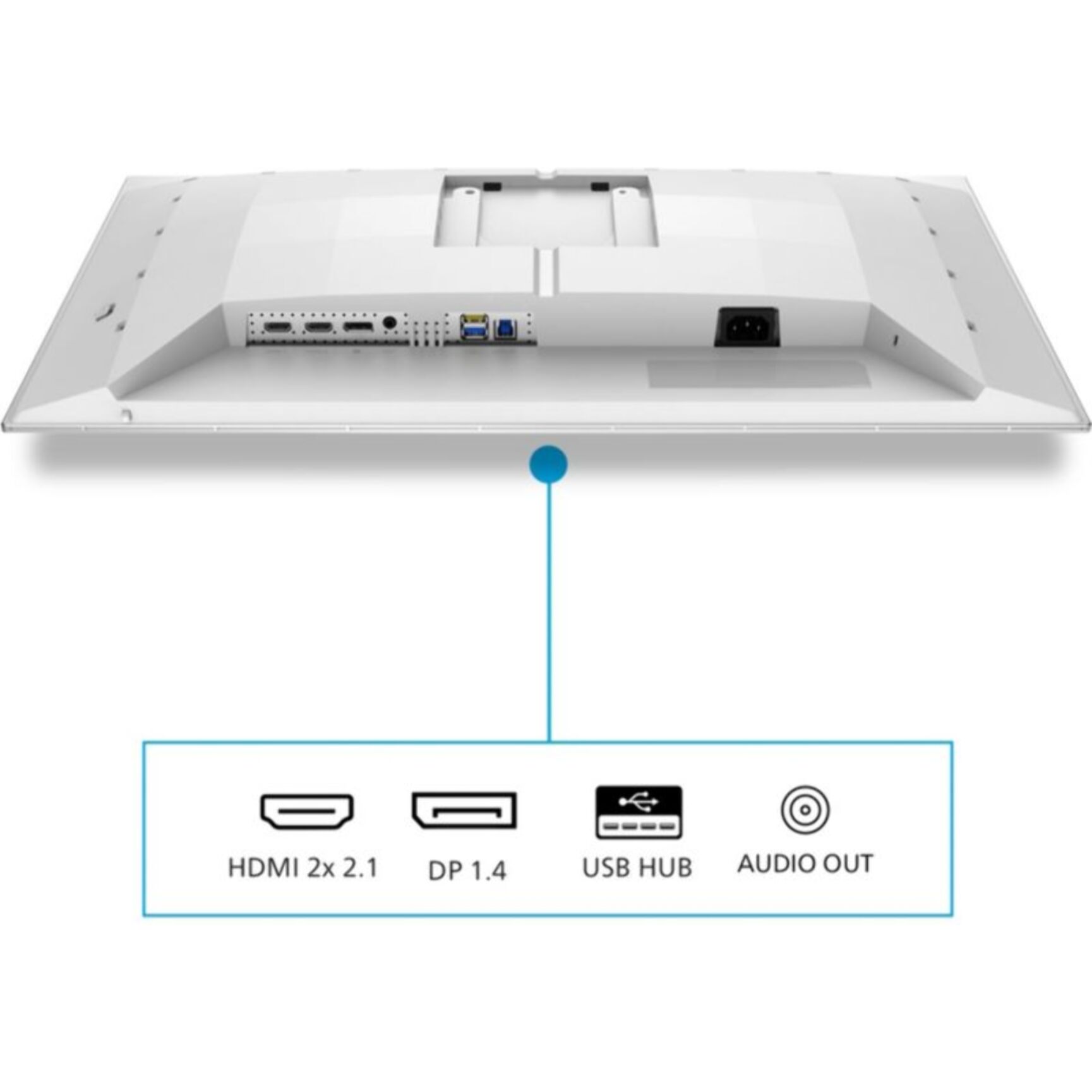 HDMI 2x 2.1
DP 1.4
USB HUB
AUDIO OUT