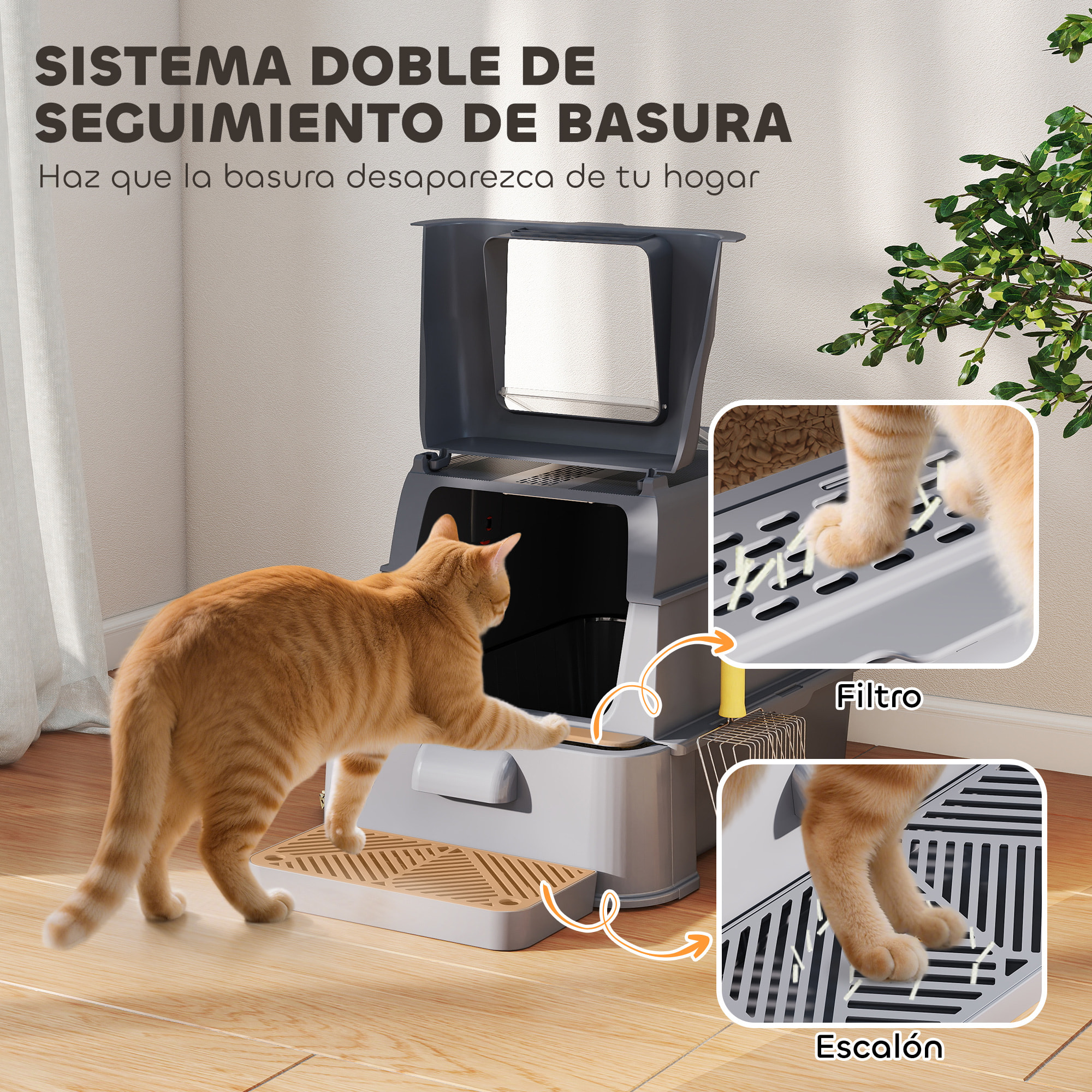 SISTEMA DOBLE DE SEGUIMIENTO DE BASURA

Haz que la basura desaparezca de tu hogar

Filtro

Escalón