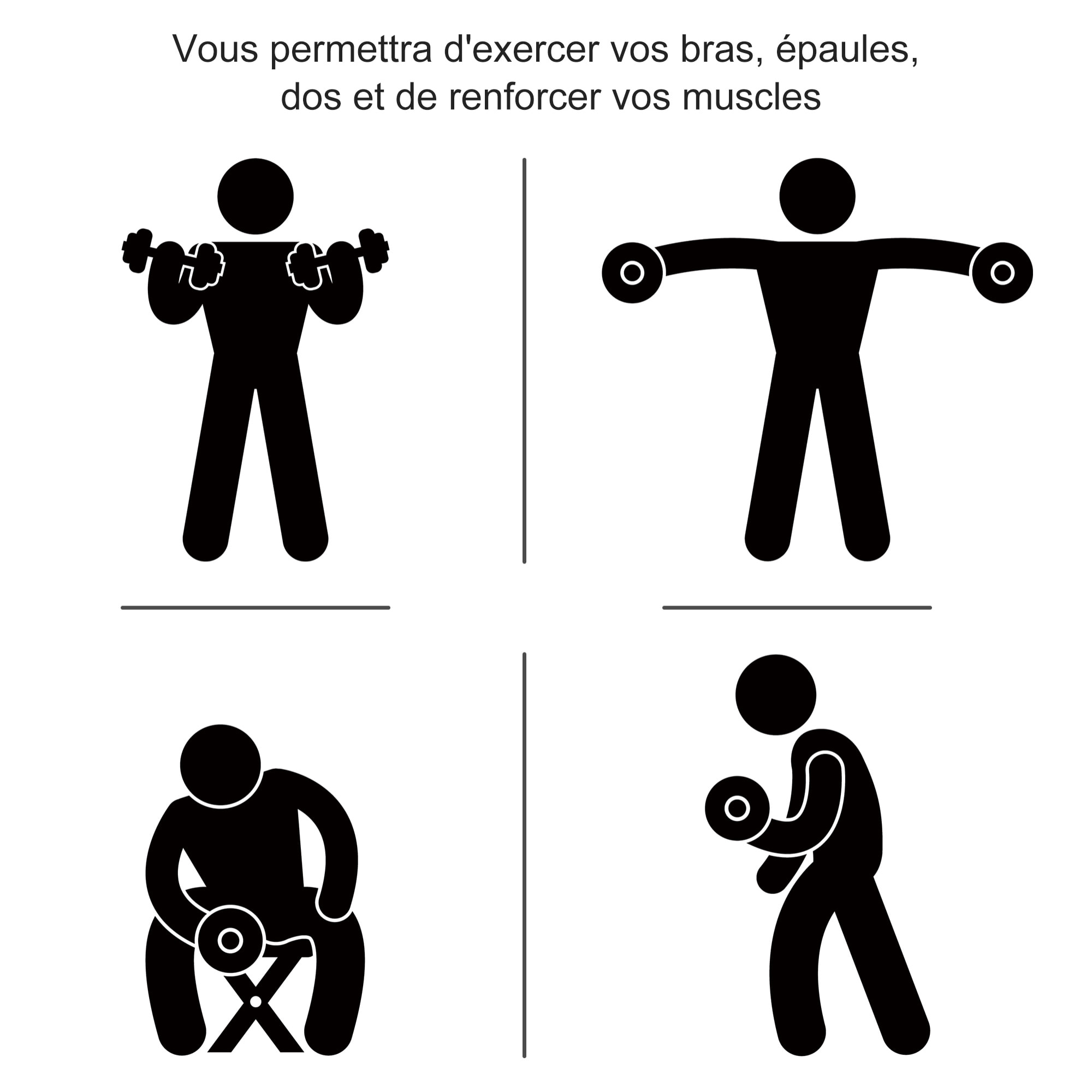 Vous permettra d'exercer vos bras, épaules, dos et de renforcer vos muscles