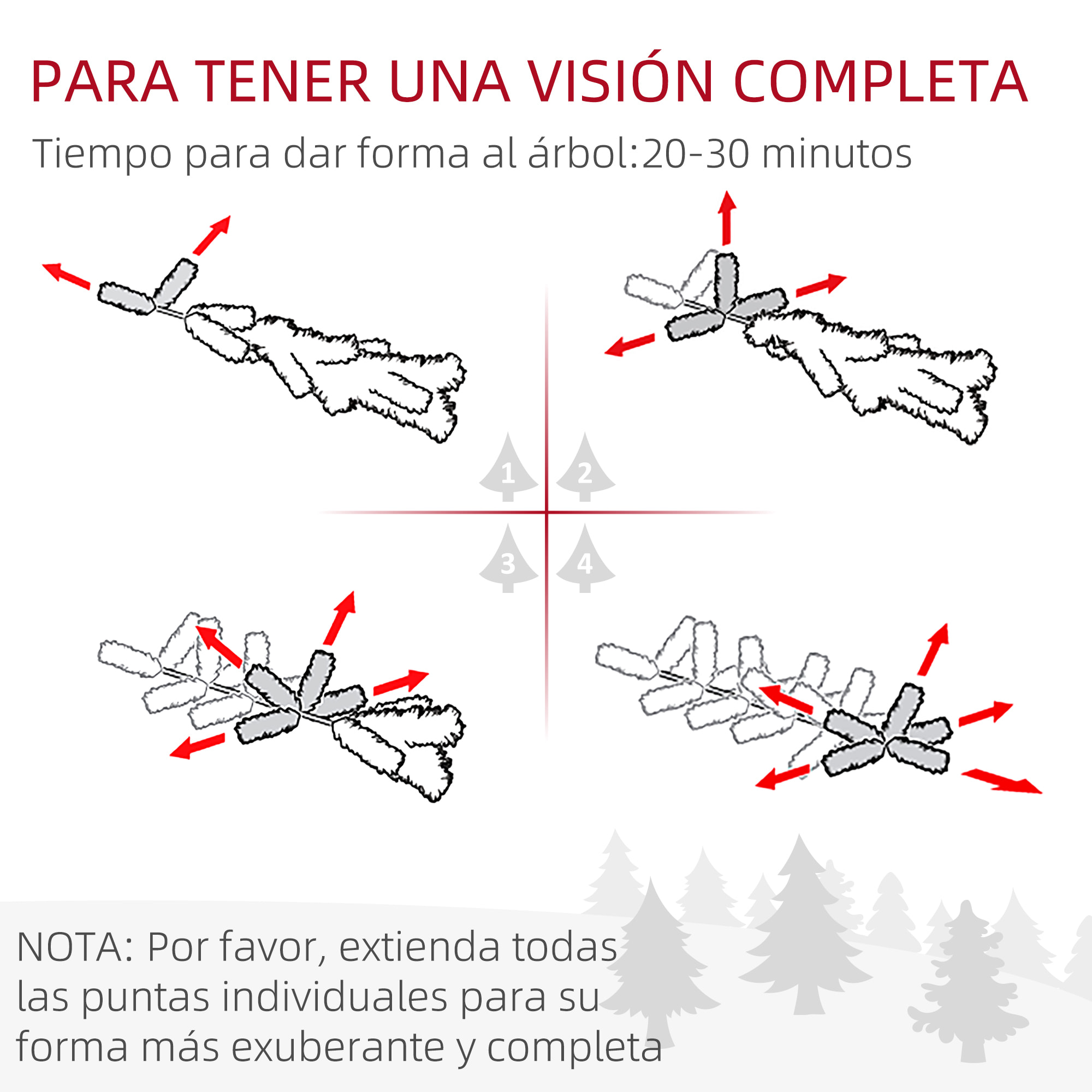 PARA TENER UNA VISIÓN COMPLETA

Tiempo para dar forma al árbol:20-30 minutos

1
2
3
4

NOTA: Por favor, extienda todas las puntas individuales para su forma más exuberante y completa