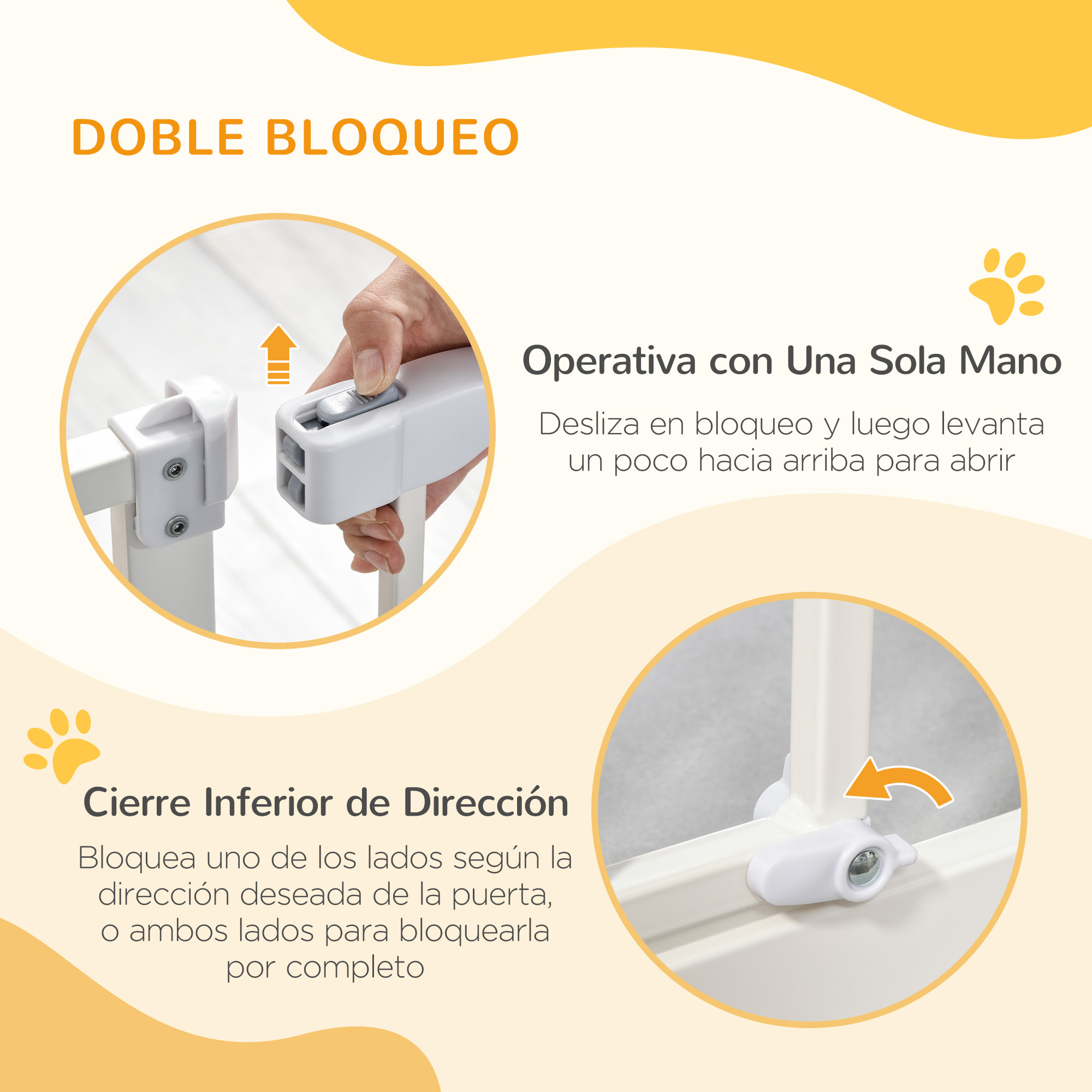 DOBLE BLOQUEO

Operativa con Una Sola Mano

Desliza en bloqueo y luego levanta un poco hacia arriba para abrir

Cierre Inferior de Dirección

Bloquea uno de los lados según la dirección deseada de la puerta, o ambos lados para bloquearla por completo