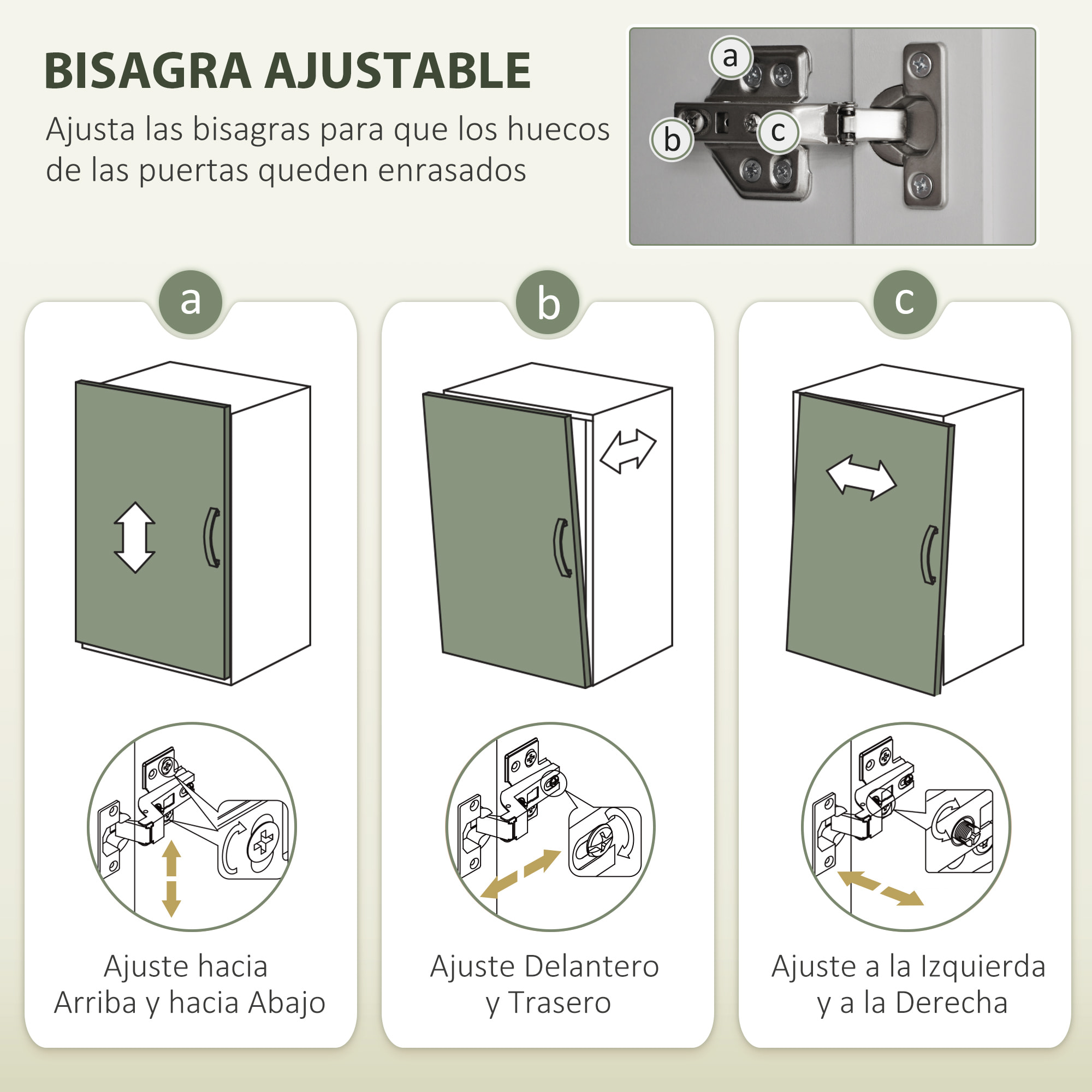 BISAGRA AJUSTABLE

Ajusta las bisagras para que los huecos de las puertas queden enrasados

a

b

c

a

Ajuste hacia Arriba y hacia Abajo

b

Ajuste Delantero y Trasero

c

Ajuste a la Izquierda y a la Derecha