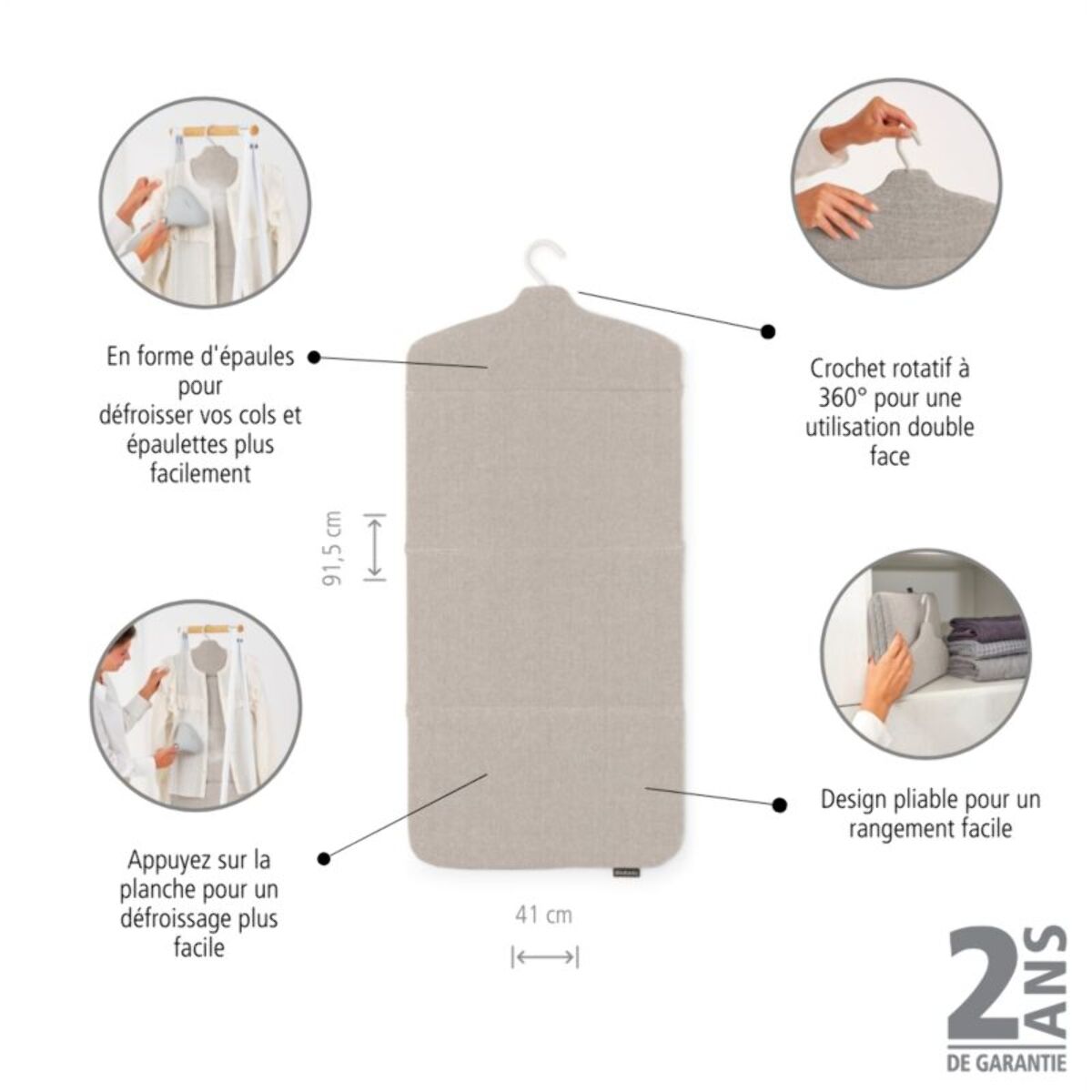 En forme d'épaules pour défroisser vos cols et épaulettes plus facilement

Crochet rotatif à 360° pour une utilisation double face

91,5 cm

Appuyez sur la planche pour un défroissage plus facile

Design pliable pour un rangement facile

41 cm

2 ANS DE GARANTIE