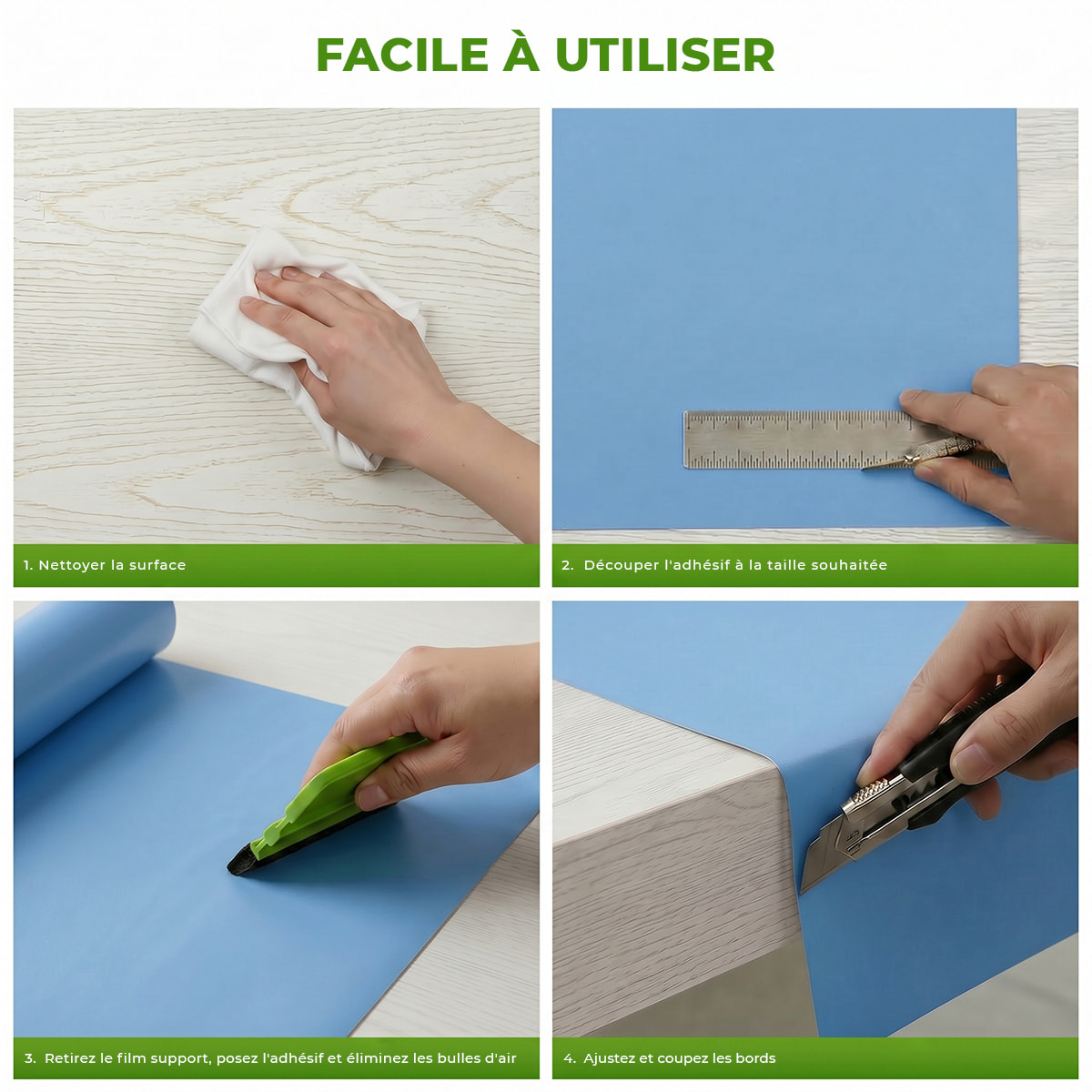 FACILE À UTILISER

1. Nettoyer la surface

2. Découper l'adhésif à la taille souhaitée

3. Retirez le film support, posez l'adhésif et éliminez les bulles d'air

4. Ajustez et coupez les bords