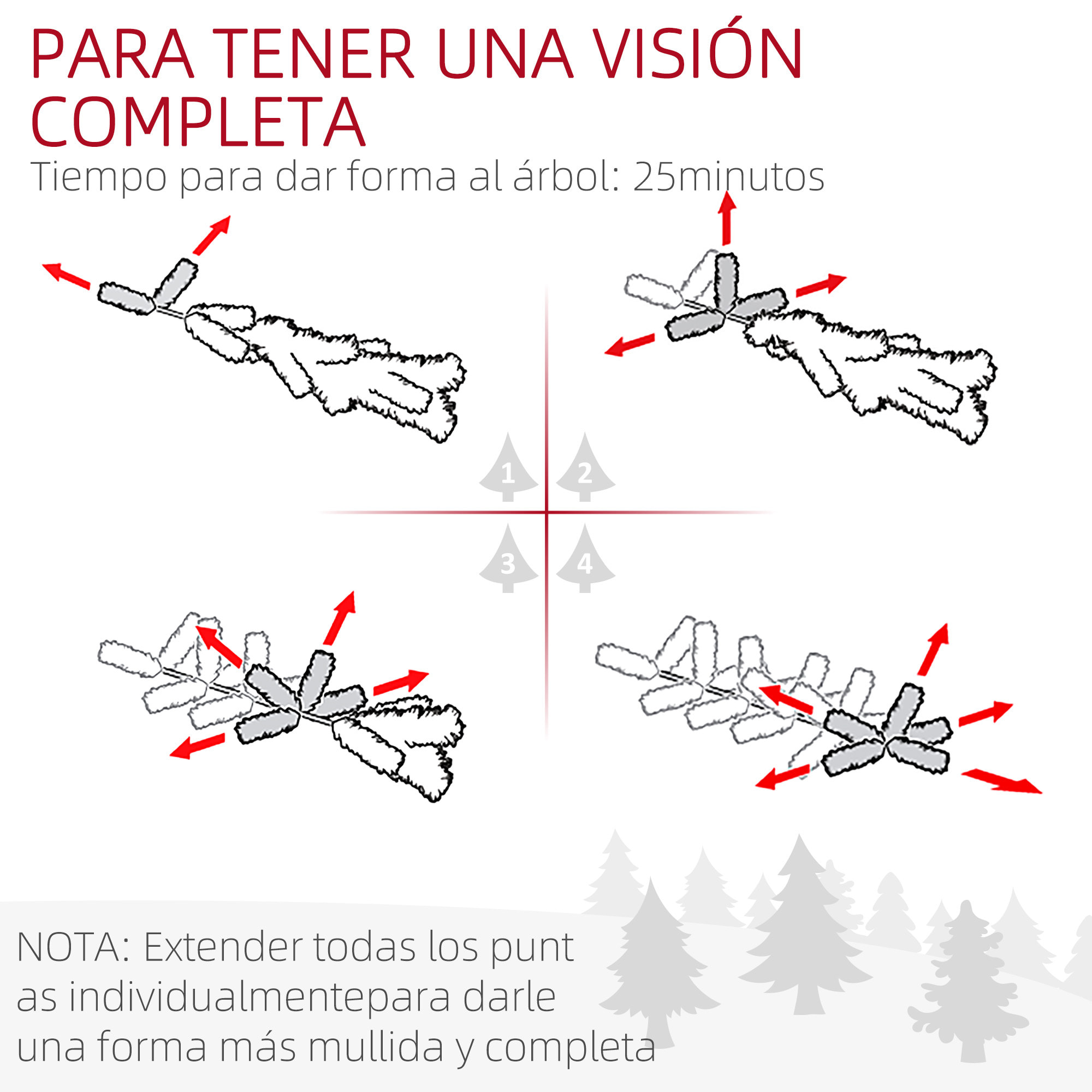 PARA TENER UNA VISIÓN COMPLETA

Tiempo para dar forma al árbol: 25minutos

1

2

3

4

NOTA: Extender todas los punt as individualmentepara darle una forma más mullida y completa