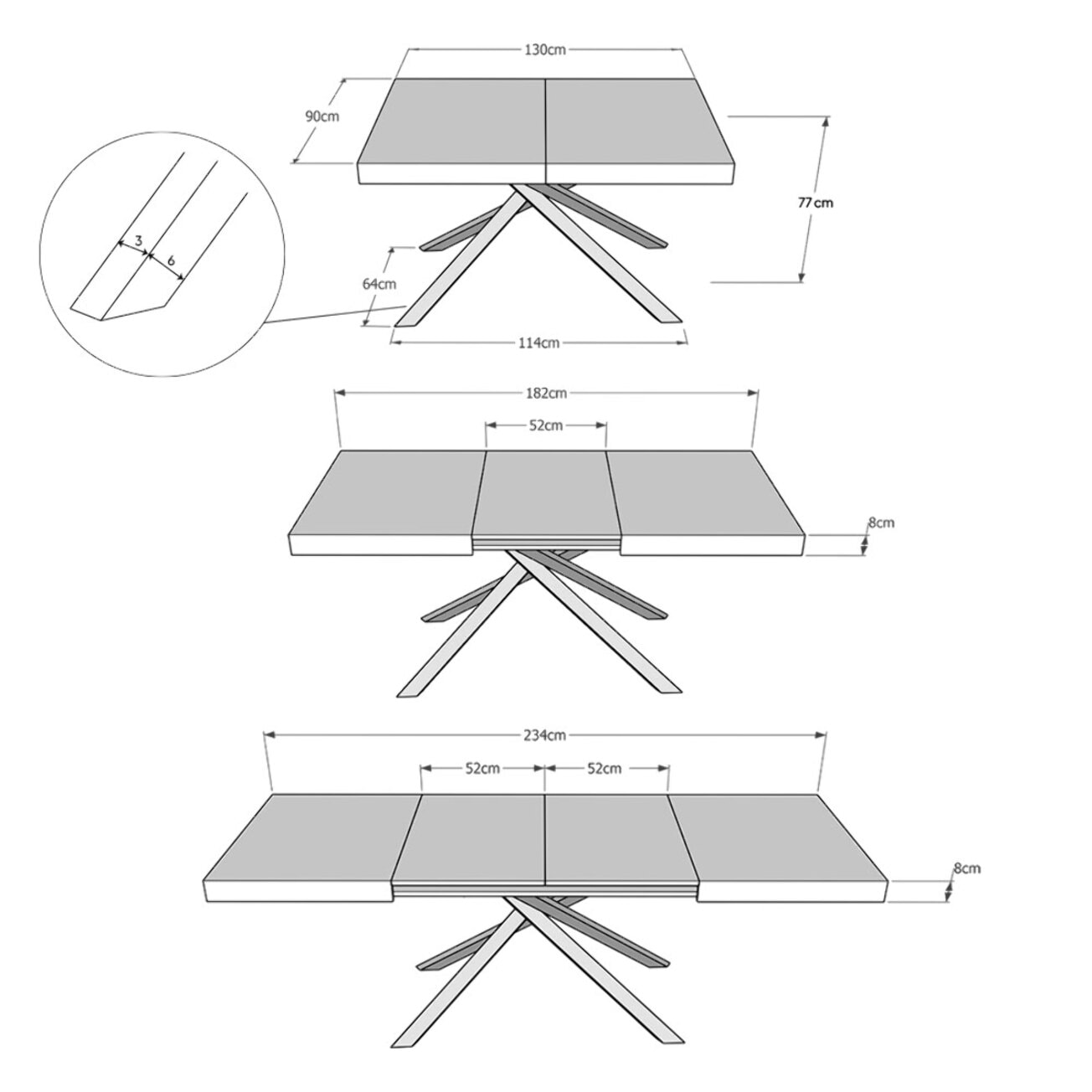 130cm
90cm
77cm
3
6
64cm
114cm

182cm
52cm
8cm

234cm
52cm
52cm
8cm