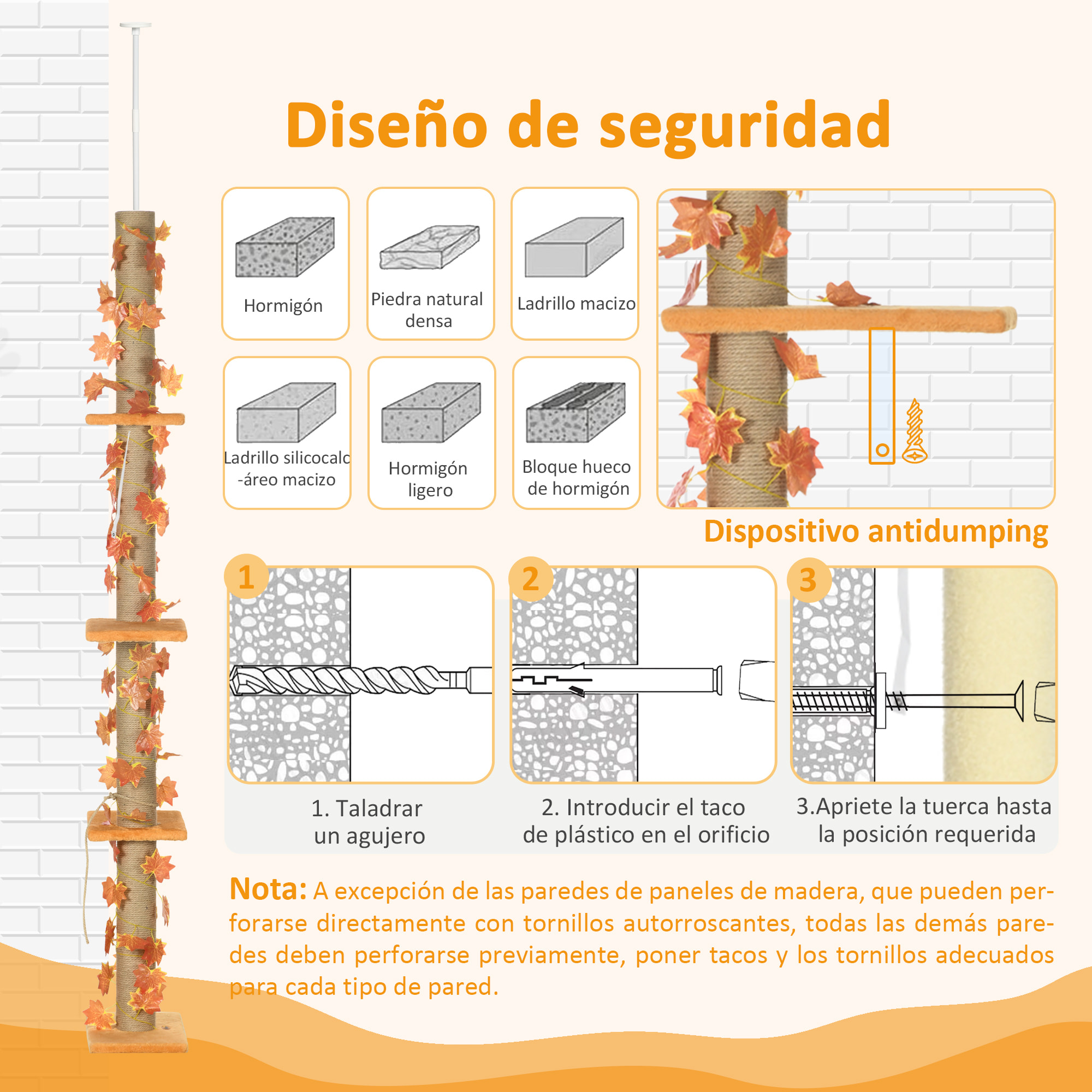 Diseño de seguridad

Hormigón

Piedra natural densa

Ladrillo macizo

Ladrillo silicocalc-áreo macizo

Hormigón ligero

Bloque hueco de hormigón

Dispositivo antidumping

1

2

3

1. Taladrar un agujero

2. Introducir el taco de plástico en el orificio

3.Apriete la tuerca hasta la posición requerida

Nota: A excepción de las paredes de paneles de madera, que pueden perforarse directamente con tornillos autorroscantes, todas las demás paredes deben perforarse previamente, poner tacos y los tornillos adecuados para cada tipo de pared.