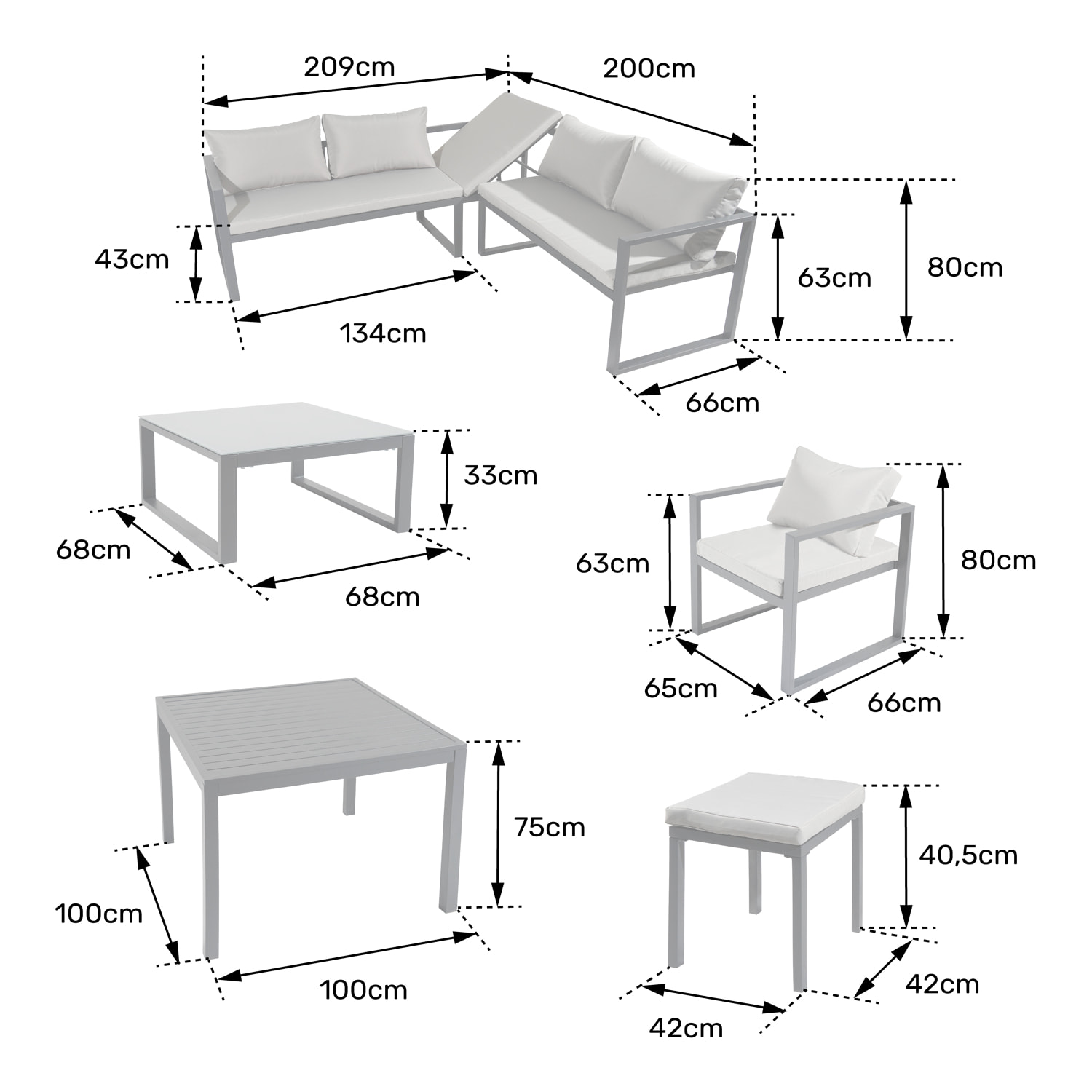 209cm
200cm
43cm
134cm
63cm
80cm
66cm
33cm
68cm
68cm
63cm
80cm
65cm
66cm
75cm
100cm
100cm
40,5cm
42cm
42cm