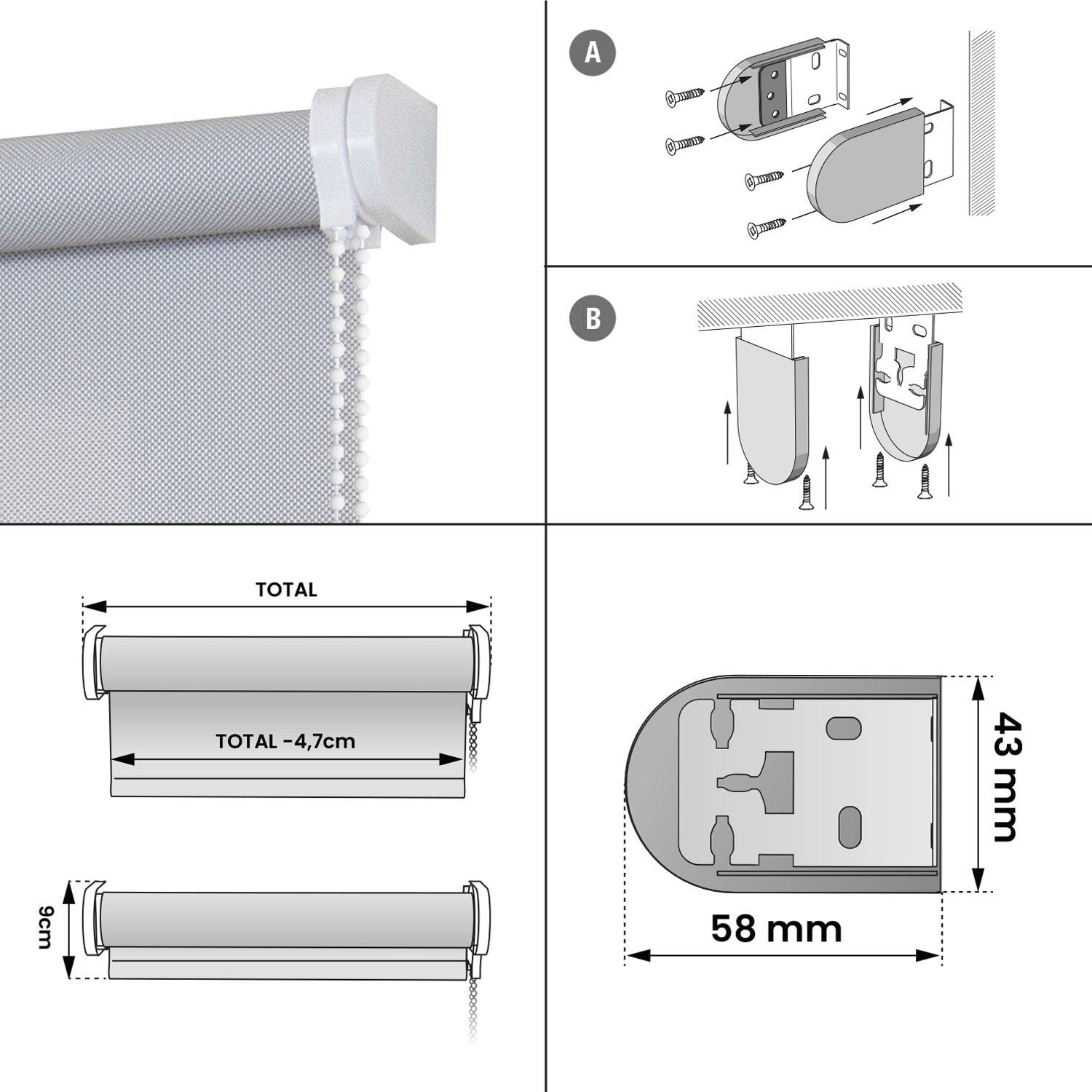 A

B

TOTAL

TOTAL -4,7cm

9cm

43 mm

58 mm