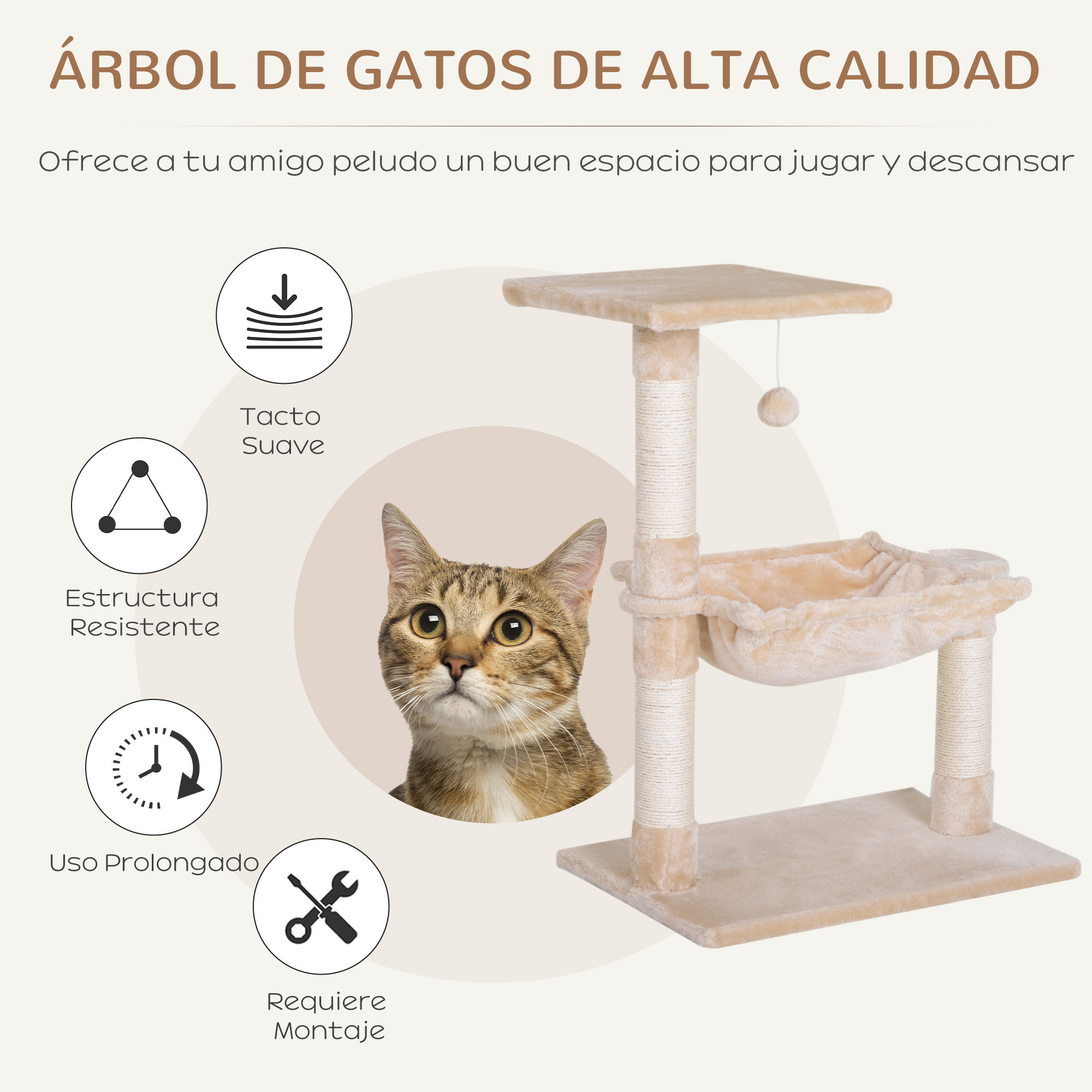 ÁRBOL DE GATOS DE ALTA CALIDAD

Ofrece a tu amigo peludo un buen espacio para jugar y descansar

Tacto Suave

Estructura Resistente

Uso Prolongado

Requiere Montaje