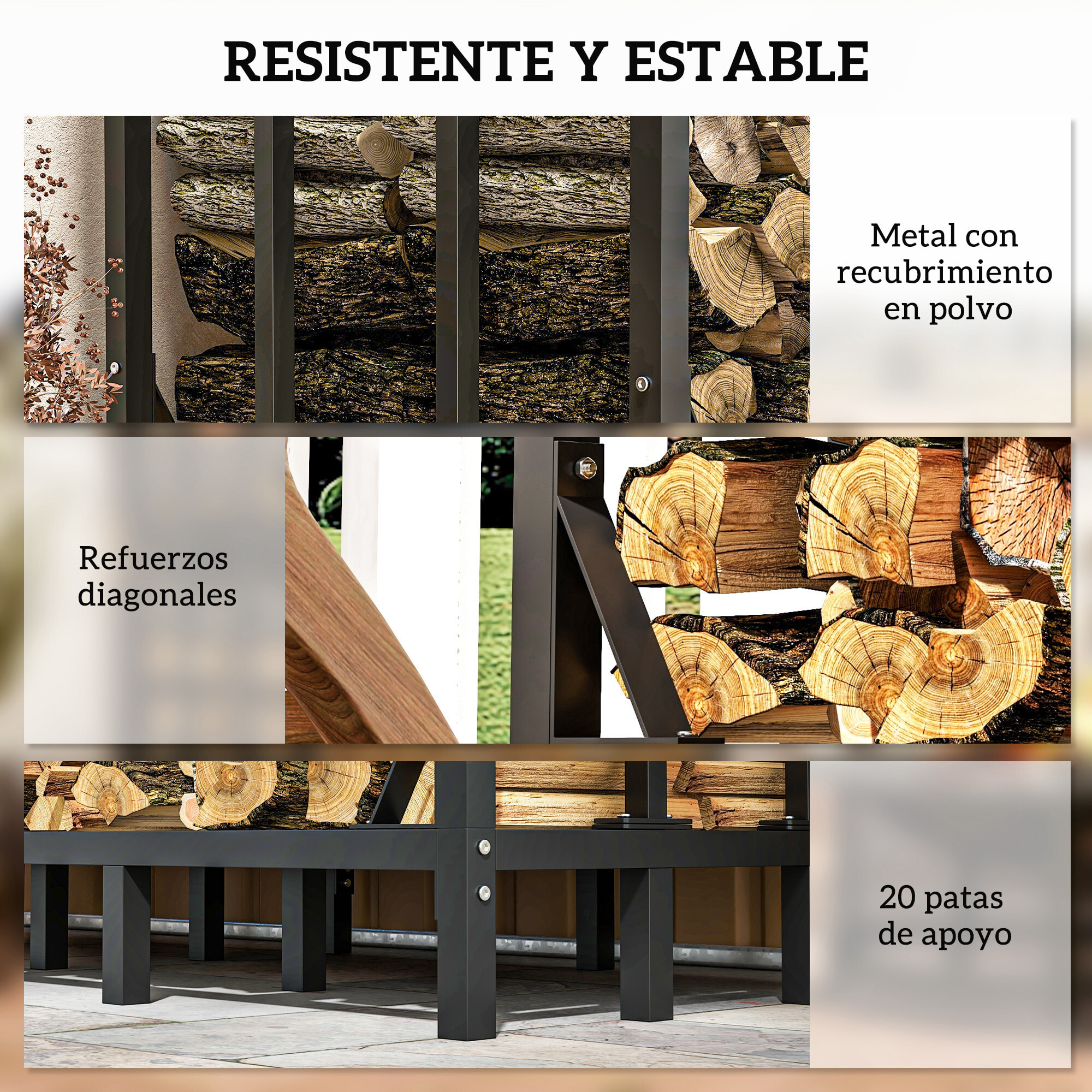 RESISTENTE Y ESTABLE

Metal con recubrimiento en polvo

Refuerzos diagonales

20 patas de apoyo