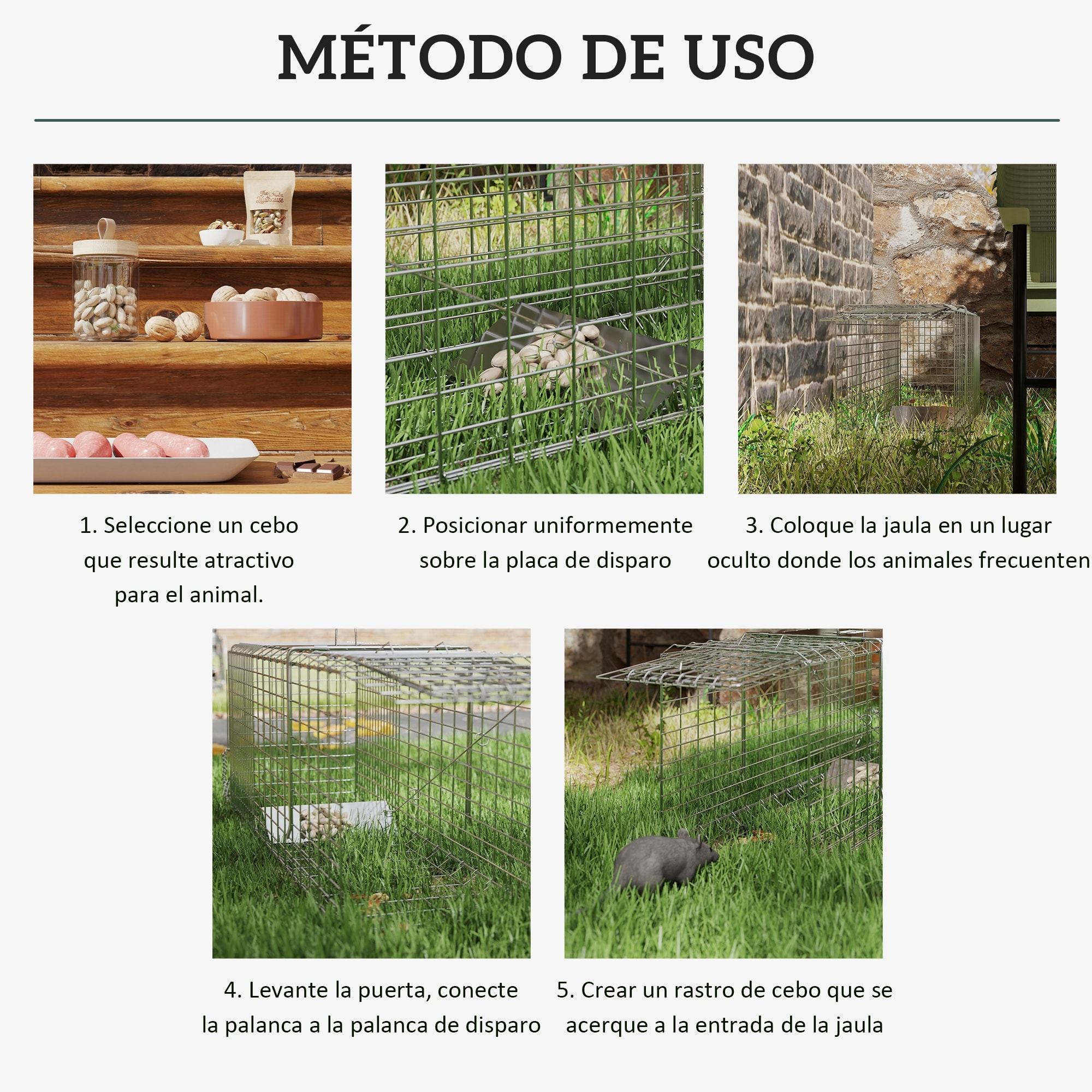 MÉTODO DE USO

The Nuthouse

1. Seleccione un cebo que resulte atractivo para el animal.

2. Posicionar uniformemente sobre la placa de disparo

3. Coloque la jaula en un lugar oculto donde los animales frecuenten

4. Levante la puerta, conecte la palanca a la palanca de disparo

5. Crear un rastro de cebo que se acerque a la entrada de la jaula