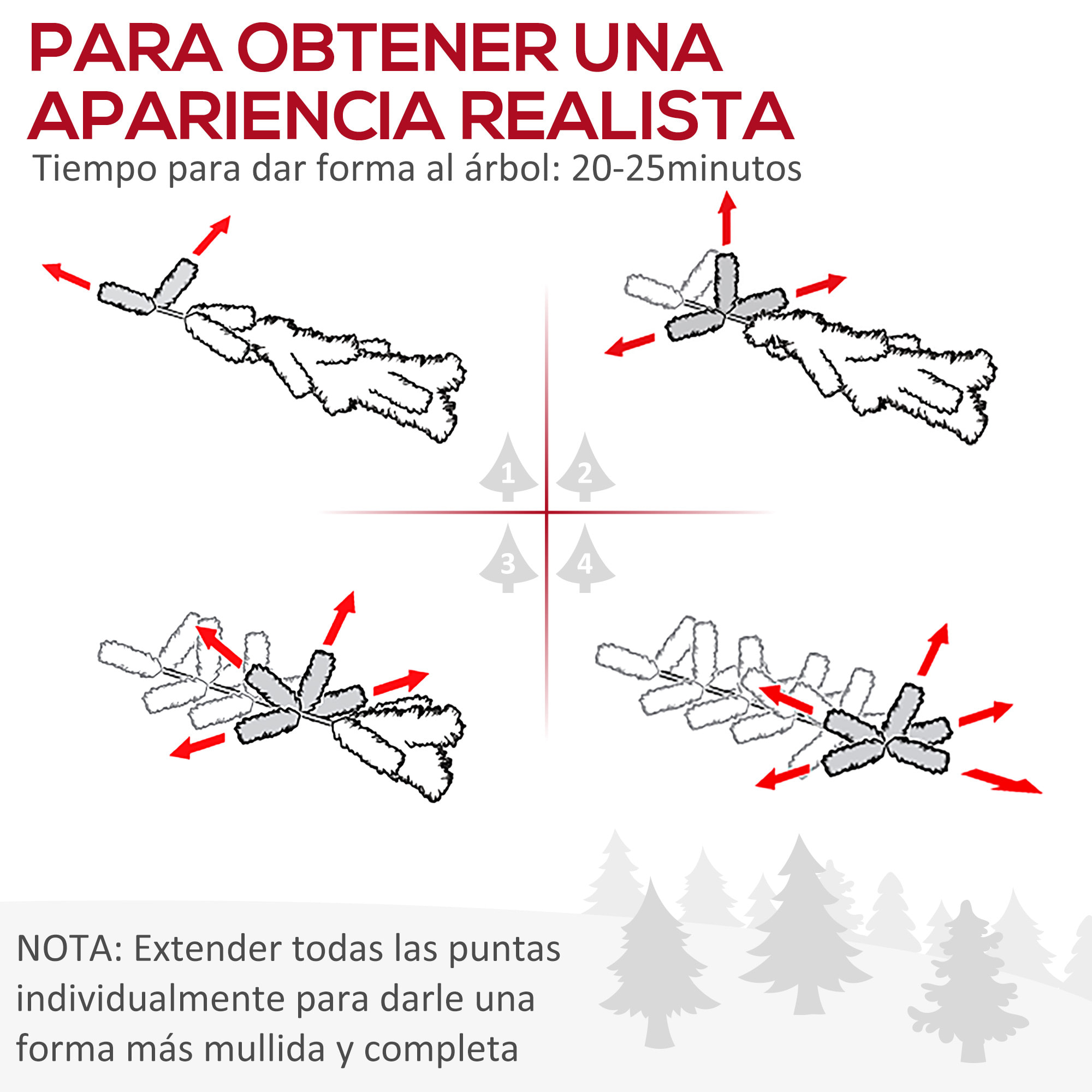 PARA OBTENER UNA APARIENCIA REALISTA

Tiempo para dar forma al árbol: 20-25minutos

1
2
3
4

NOTA: Extender todas las puntas individualmente para darle una forma más mullida y completa