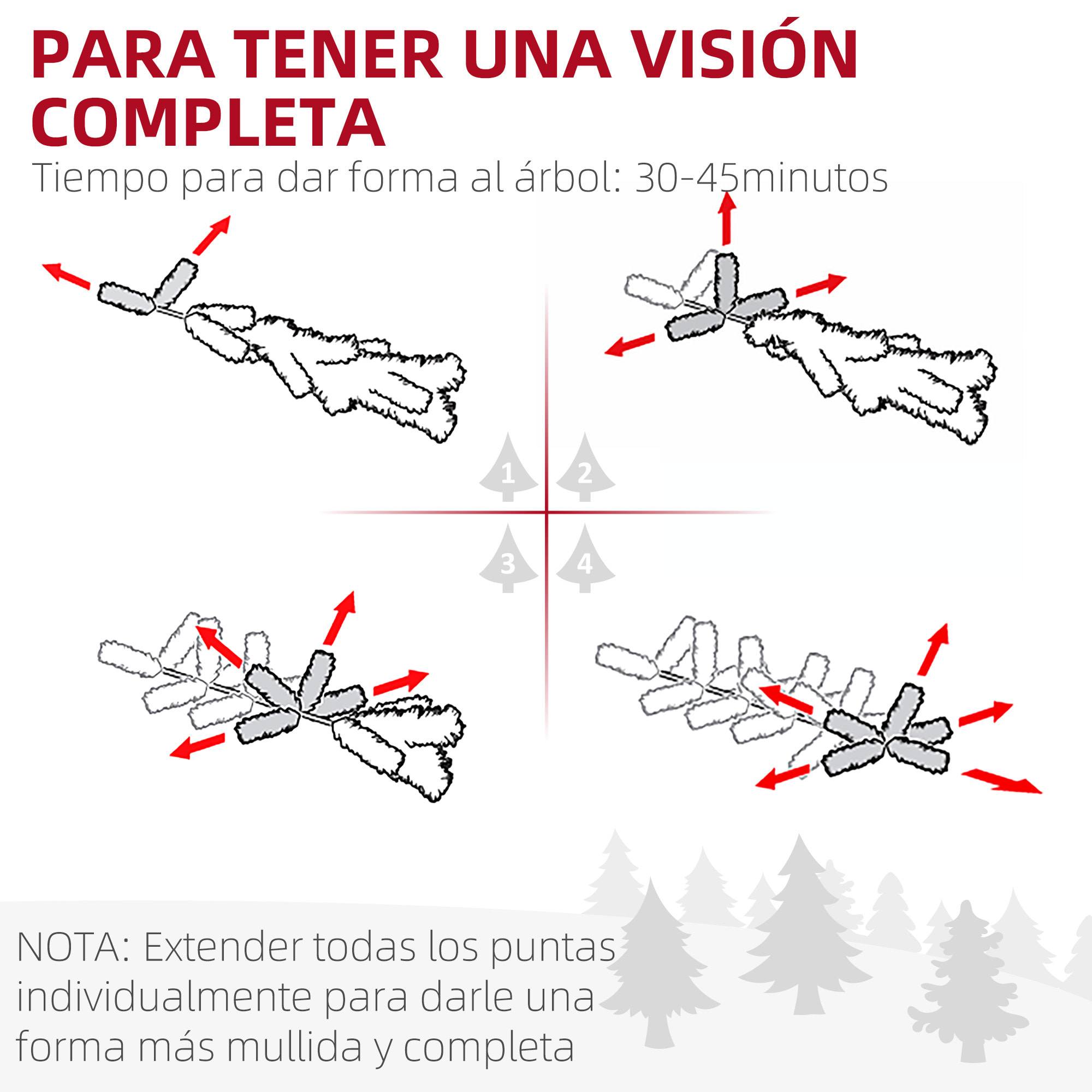 PARA TENER UNA VISIÓN COMPLETA

Tiempo para dar forma al árbol: 30-45minutos

1

2

3

4

NOTA: Extender todas los puntas individualmente para darle una forma más mullida y completa