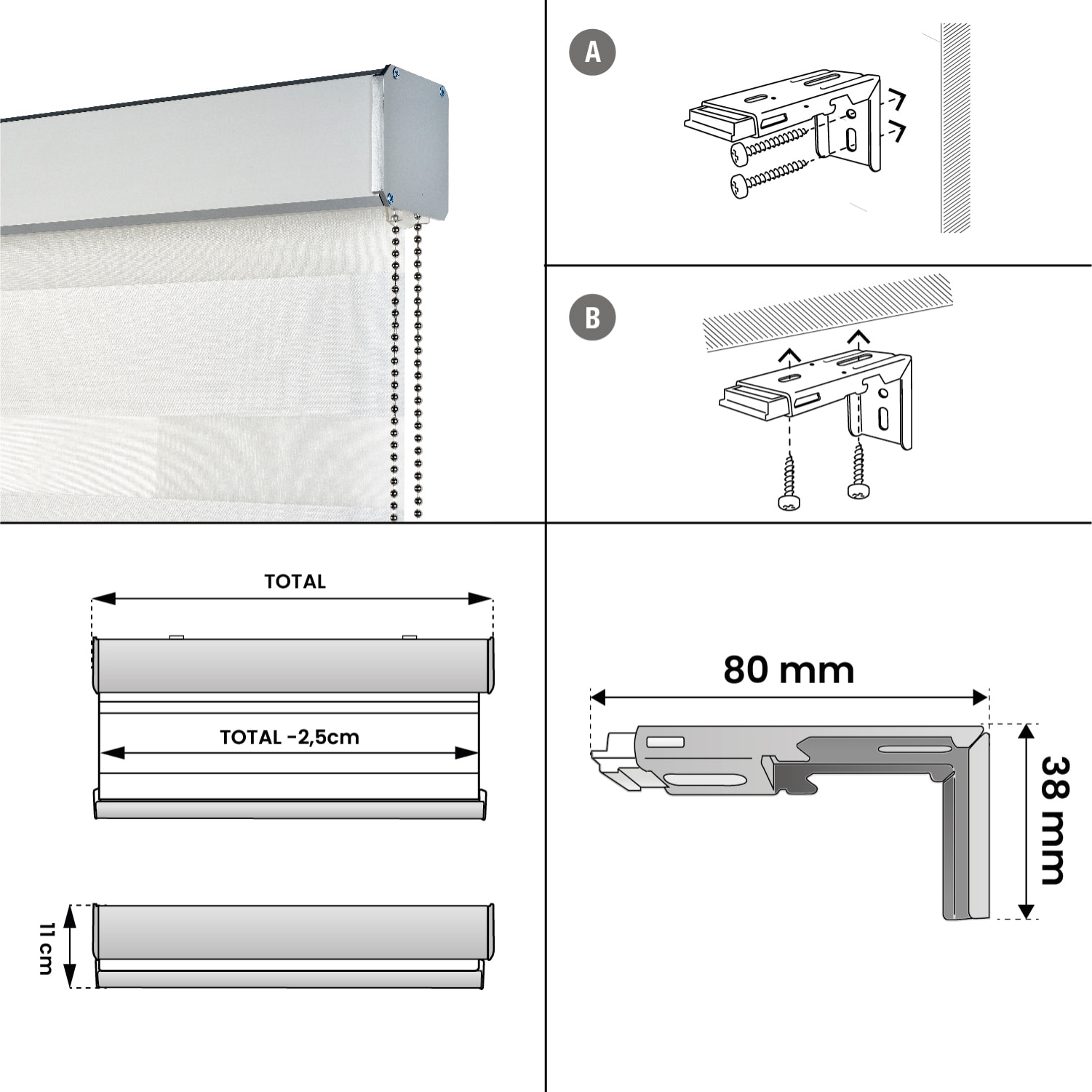 A

B

TOTAL

TOTAL -2,5cm

11 cm

80 mm

38 mm