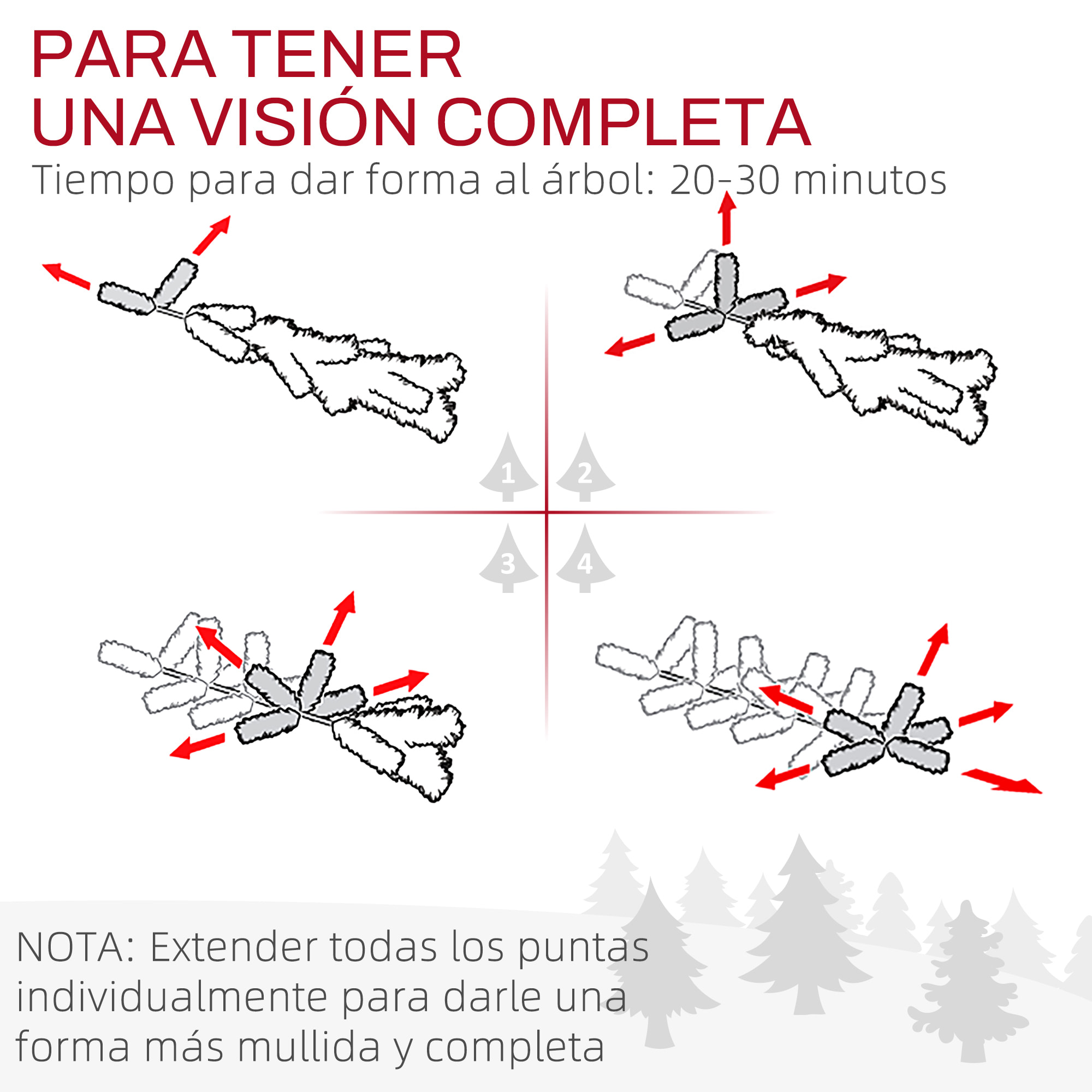 PARA TENER
UNA VISIÓN COMPLETA
Tiempo para dar forma al árbol: 20-30 minutos

1
2
3
4

NOTA: Extender todas los puntas individualmente para darle una forma más mullida y completa