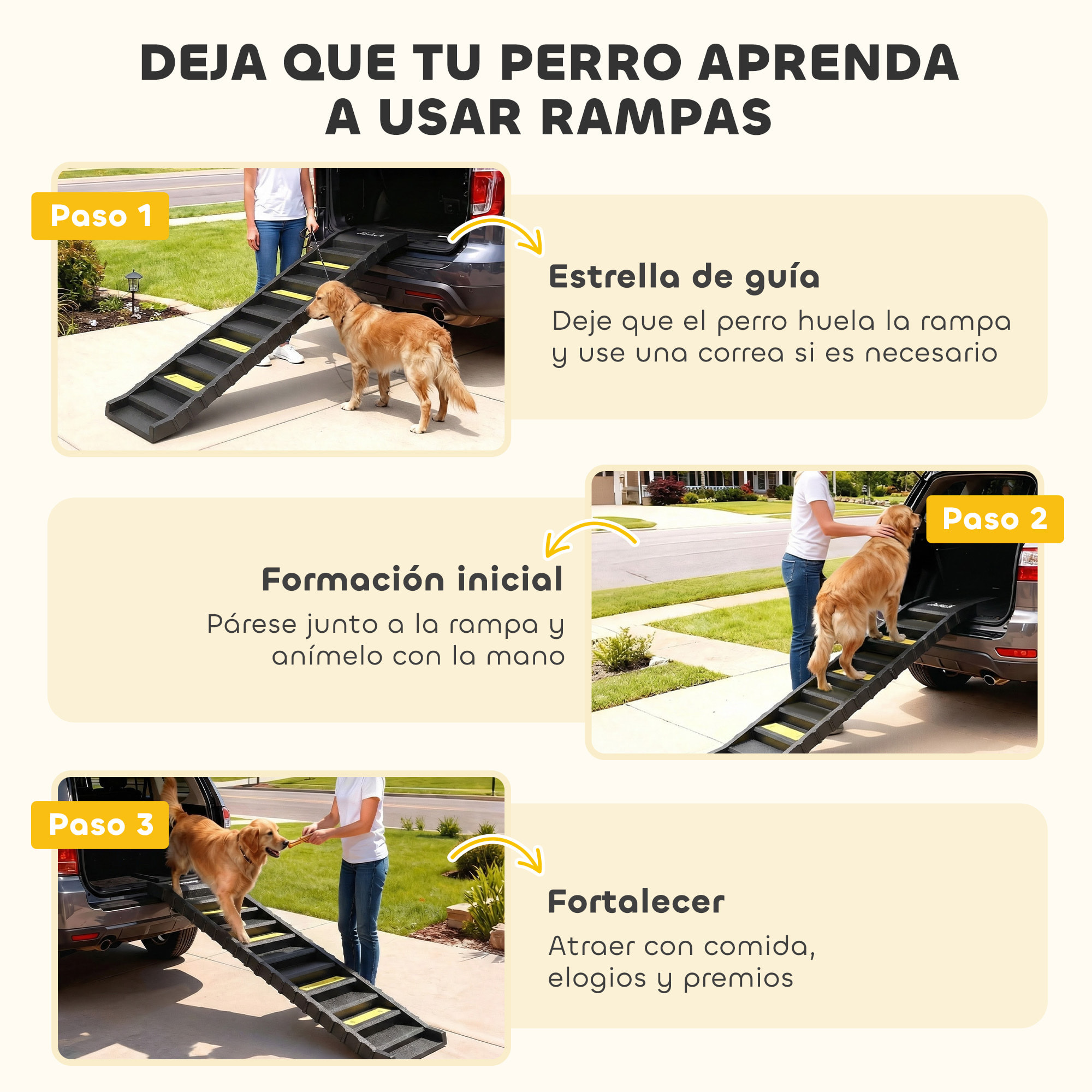 DEJA QUE TU PERRO APRENDA A USAR RAMPAS

Paso 1

Estrella de guía

Deje que el perro huela la rampa y use una correa si es necesario

Paso 2

Formación inicial

Párese junto a la rampa y anímelo con la mano

Paso 3

Fortalecer

Atraer con comida, elogios y premios