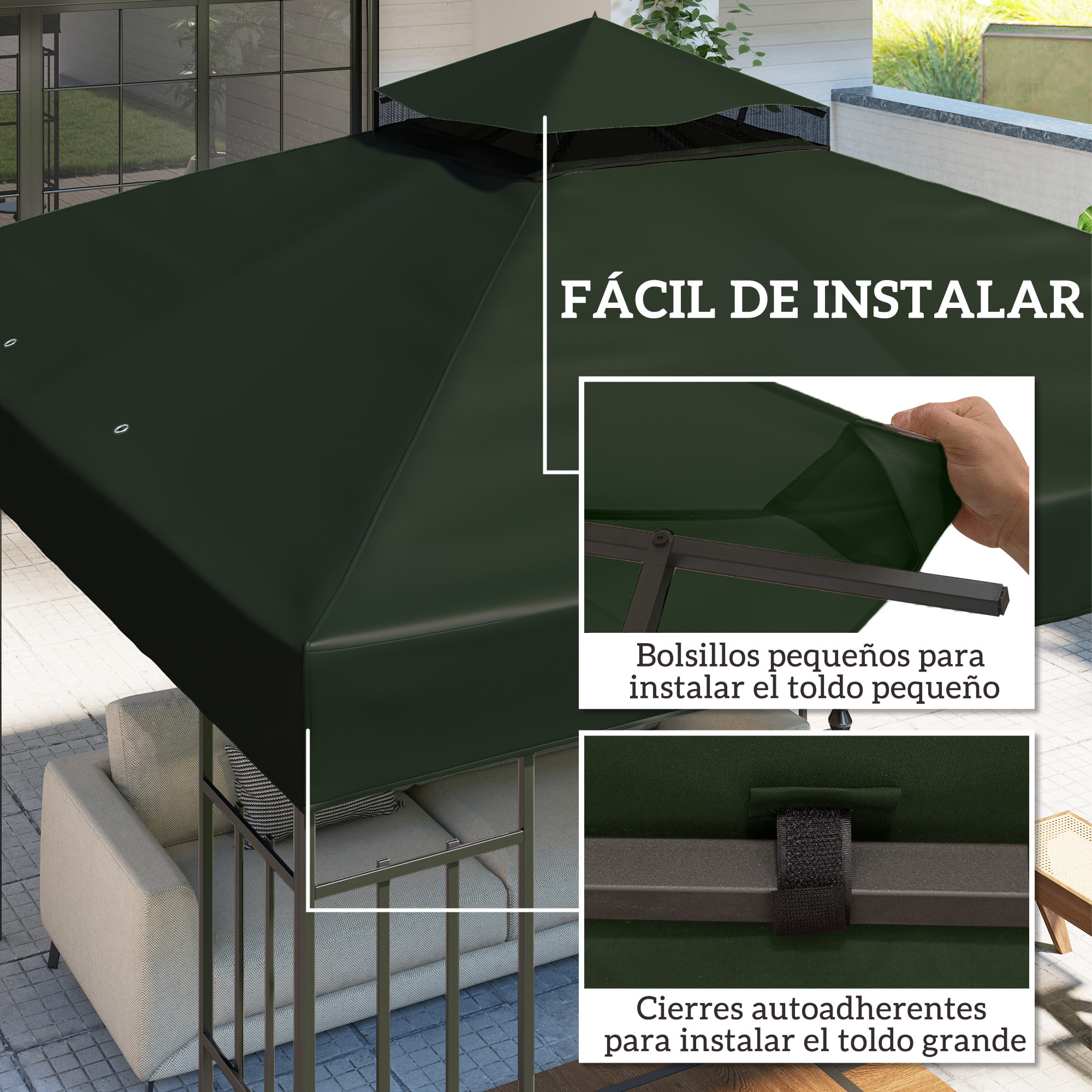 FÁCIL DE INSTALAR

Bolsillos pequeños para instalar el toldo pequeño

Cierres autoadherentes para instalar el toldo grande