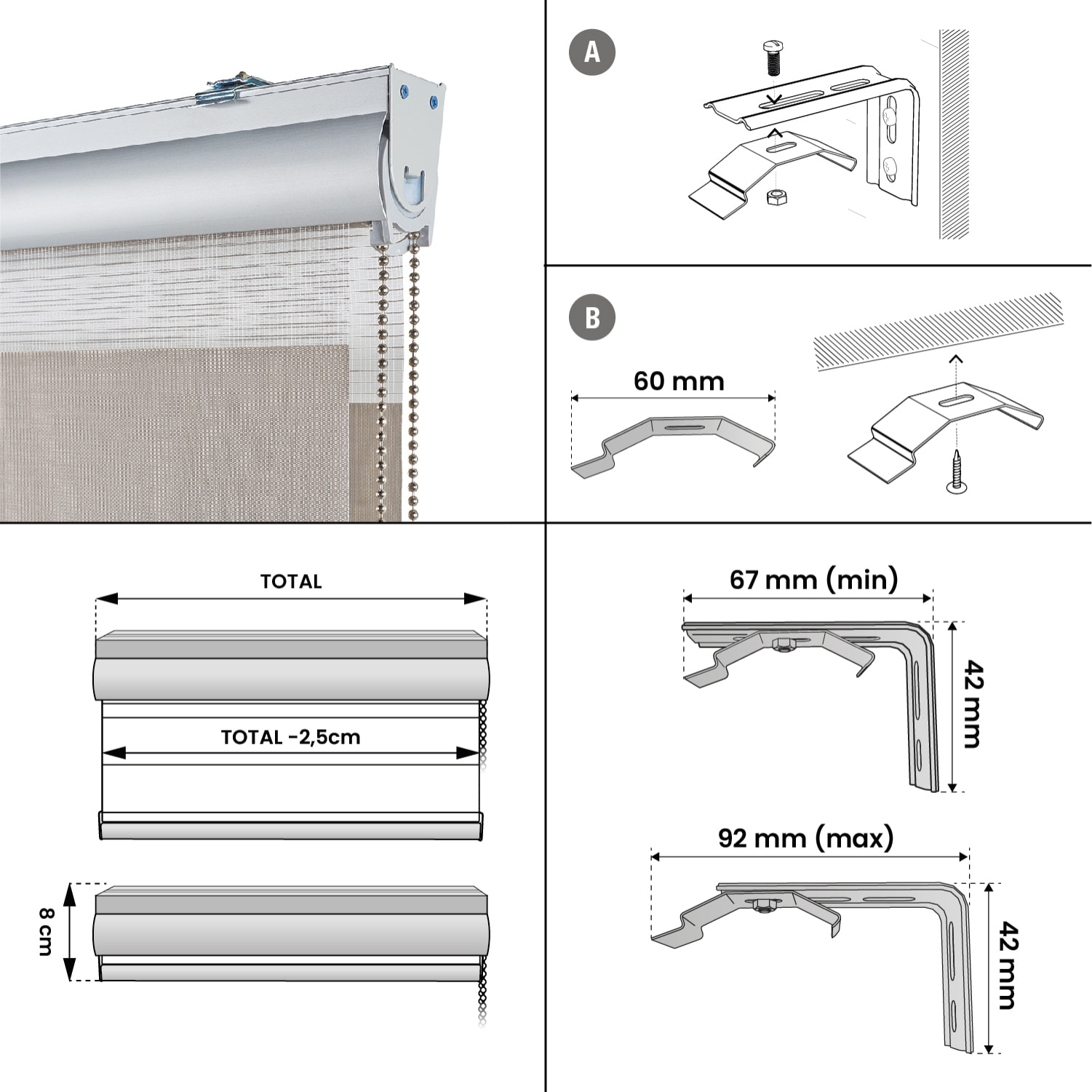 A

B

60 mm

TOTAL

TOTAL -2,5cm

8 cm

67 mm (min)

42 mm

92 mm (max)

42 mm