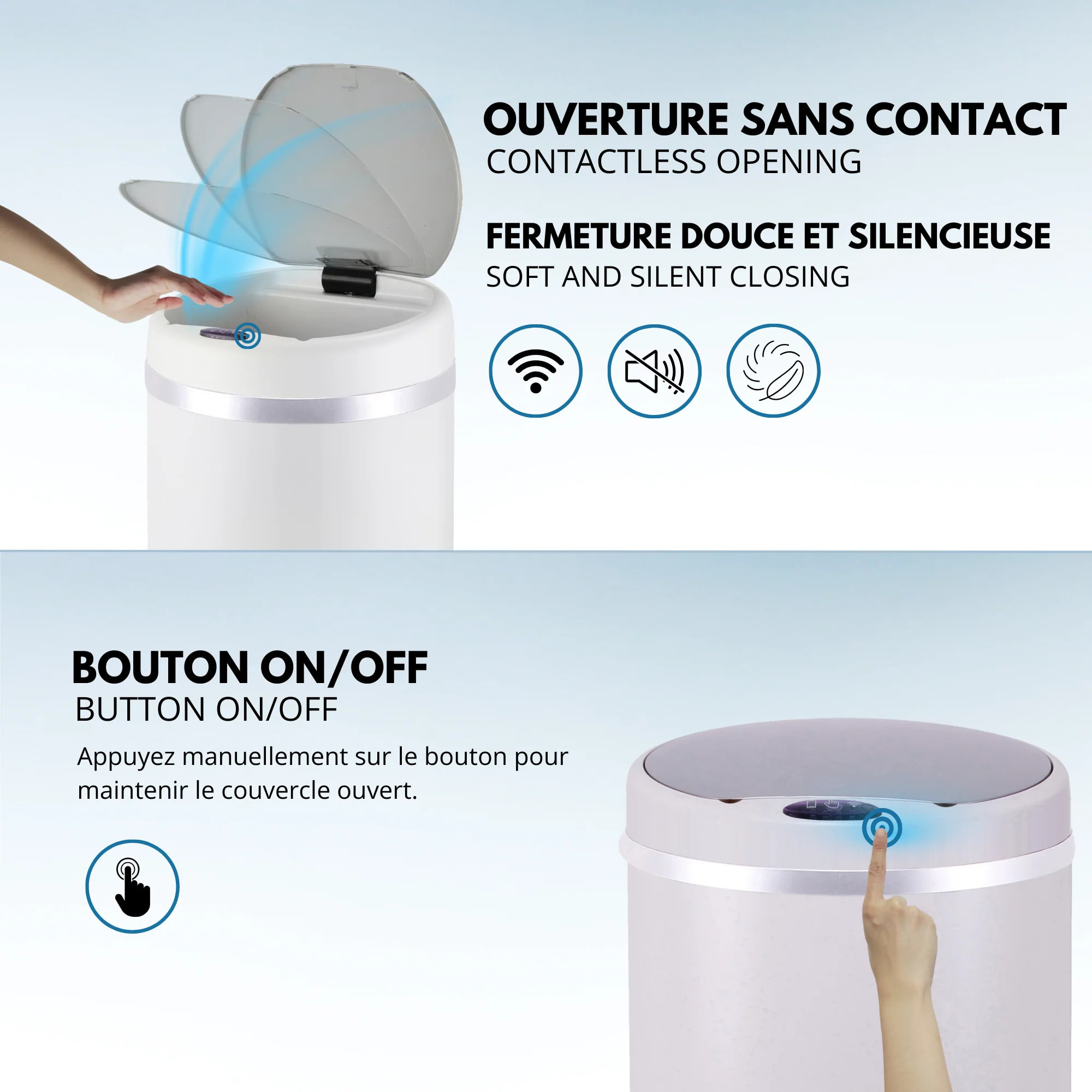 OUVERTURE SANS CONTACT
CONTACTLESS OPENING

FERMETURE DOUCE ET SILENCIEUSE
SOFT AND SILENT CLOSING

BOUTON ON/OFF
BUTTON ON/OFF

Appuyez manuellement sur le bouton pour maintenir le couvercle ouvert.