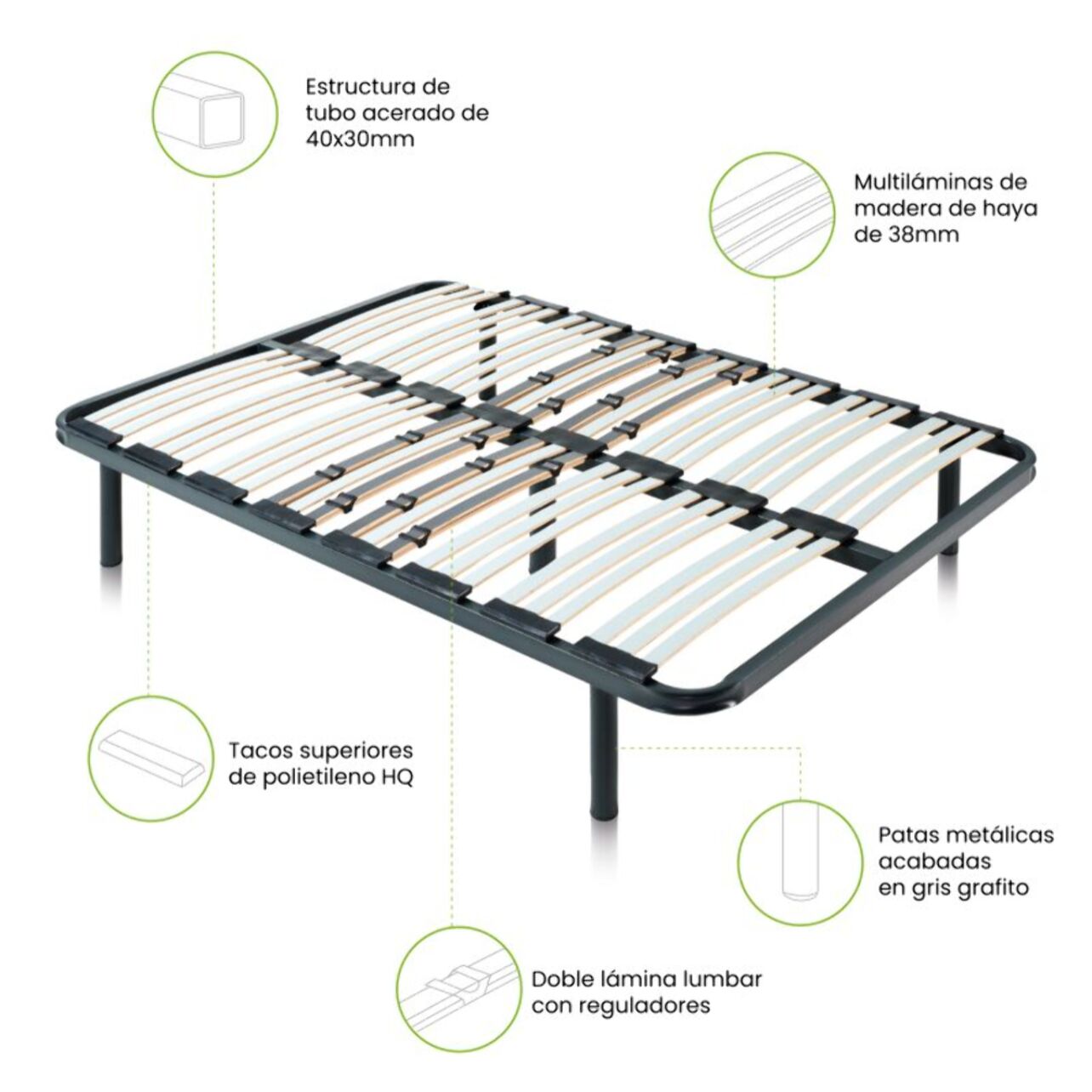 Estructura de tubo acerado de 40x30mm

Multiláminas de madera de haya de 38mm

Tacos superiores de polietileno HQ

Patas metálicas acabadas en gris grafito

Doble lámina lumbar con reguladores