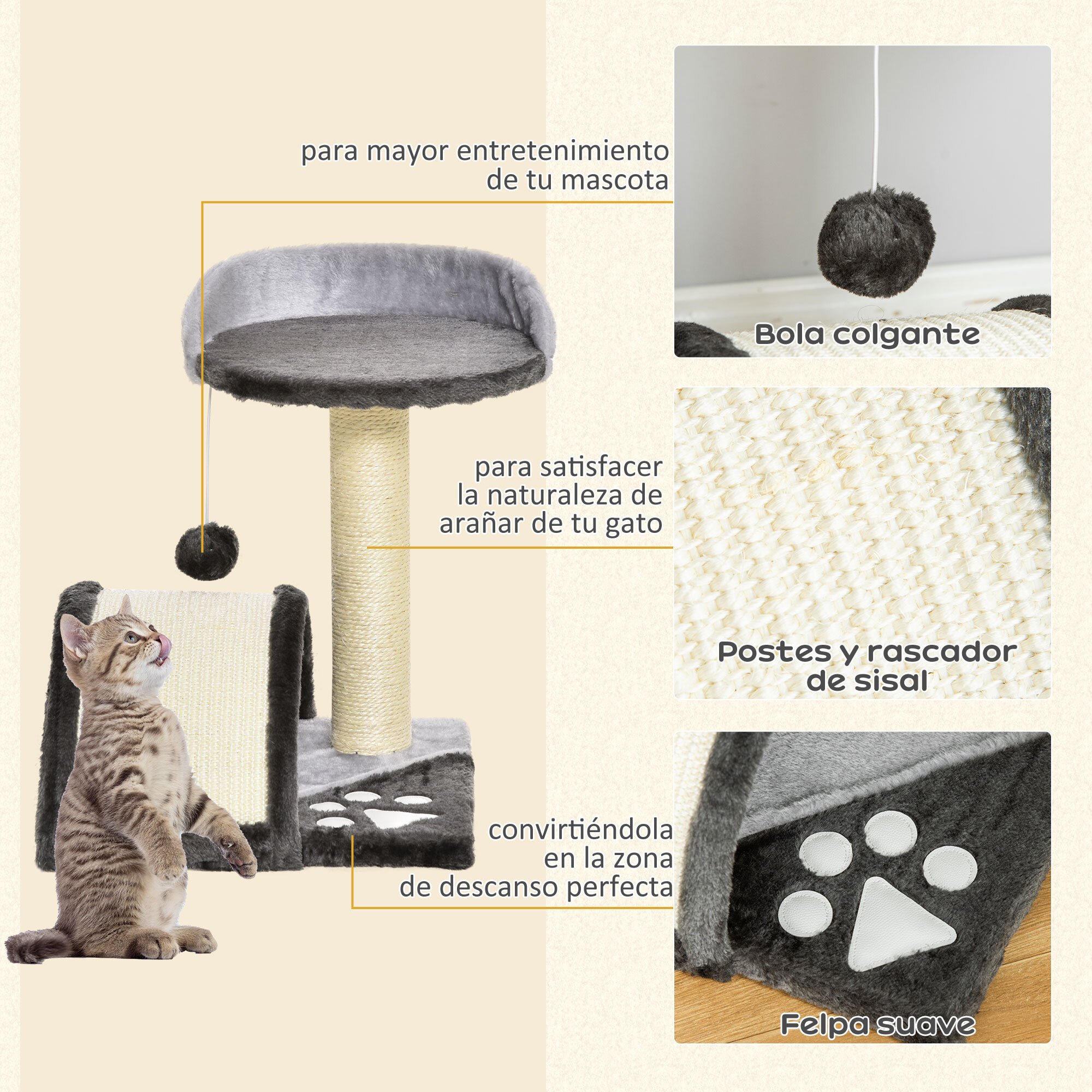 para mayor entretenimiento de tu mascota

Bola colgante

para satisfacer la naturaleza de arañar de tu gato

Postes y rascador de sisal

convirtiéndola en la zona de descanso perfecta

Felpa suave