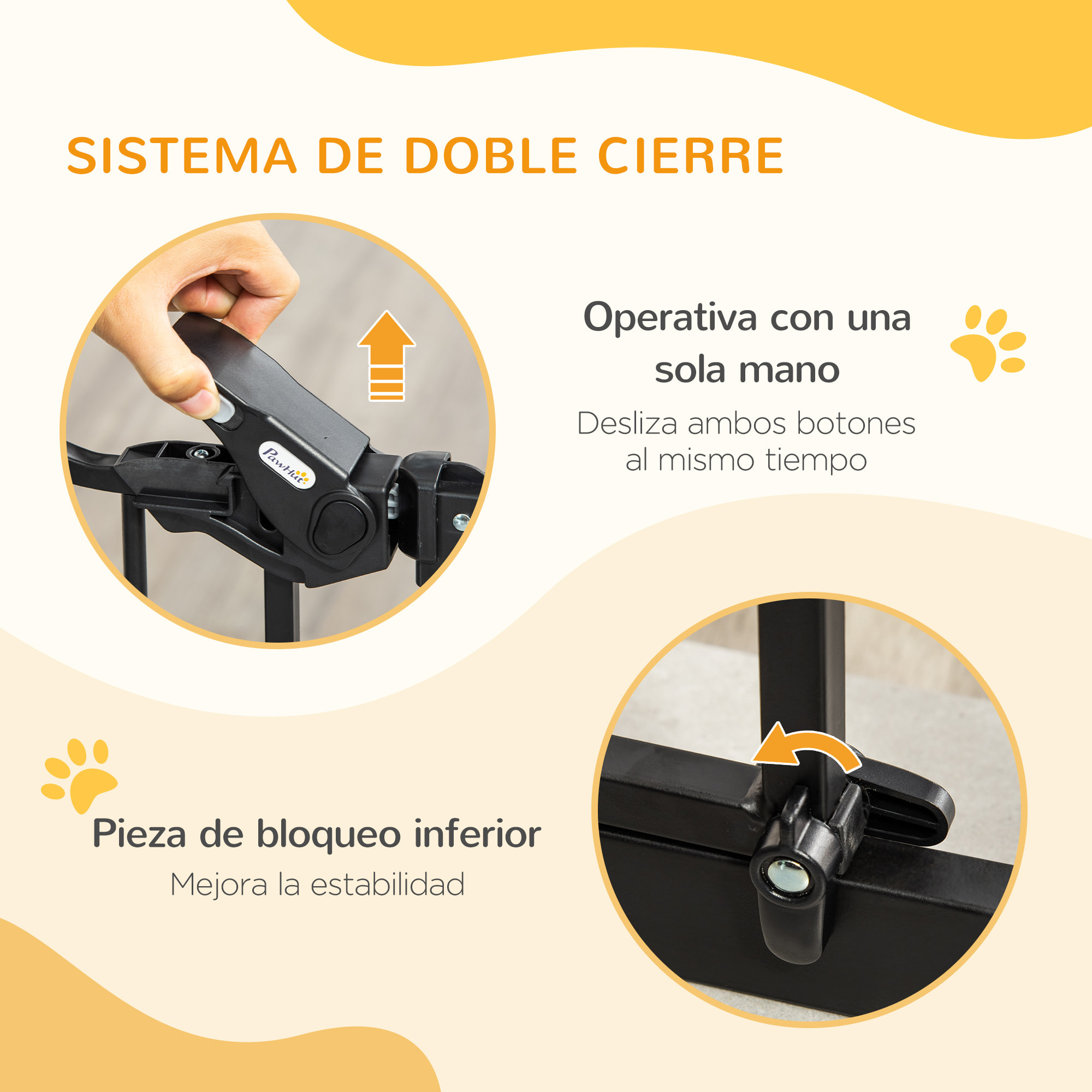 SISTEMA DE DOBLE CIERRE

PawHut

Operativa con una sola mano

Desliza ambos botones al mismo tiempo

Pieza de bloqueo inferior

Mejora la estabilidad