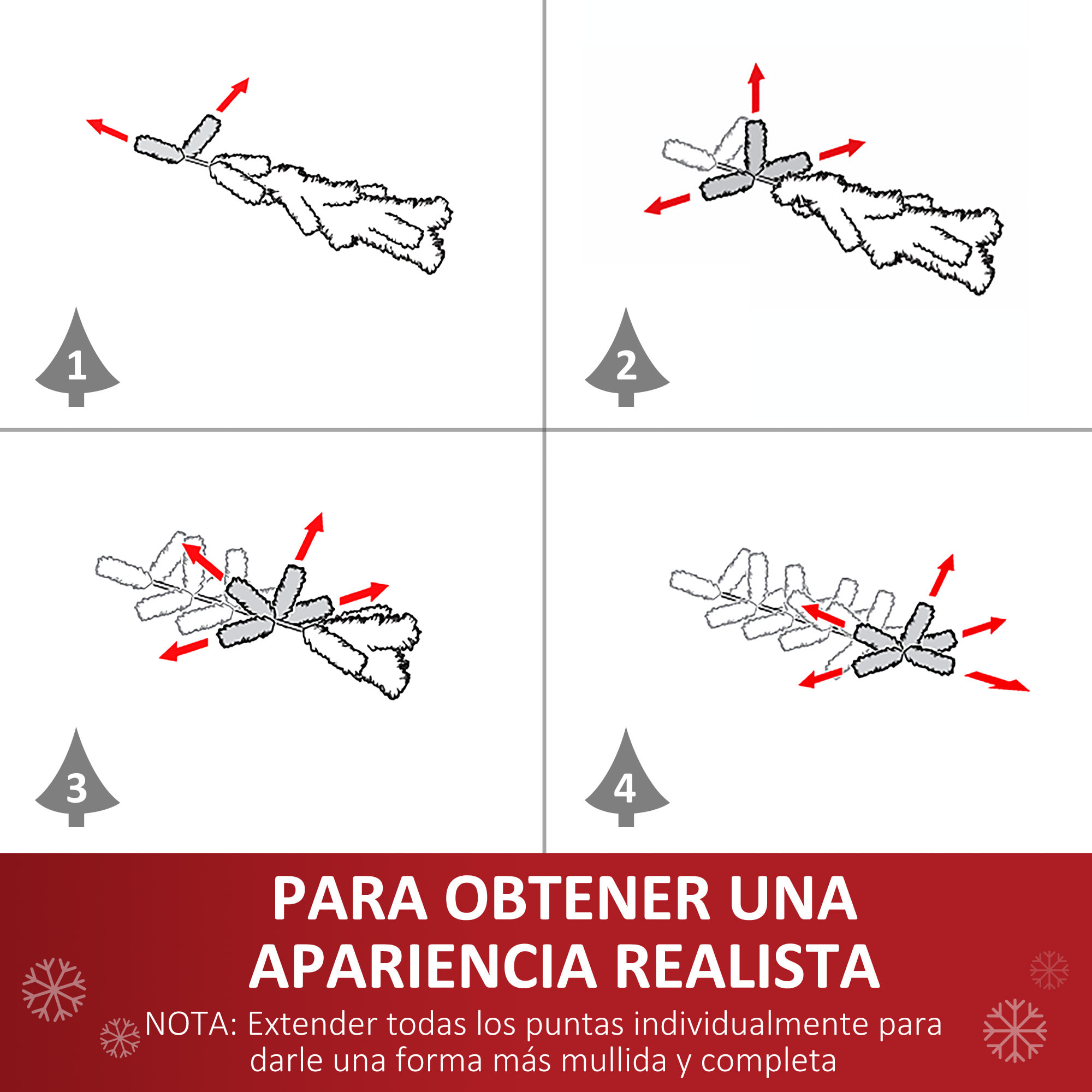 1

2

3

4

PARA OBTENER UNA APARIENCIA REALISTA

NOTA: Extender todas los puntas individualmente para darle una forma más mullida y completa