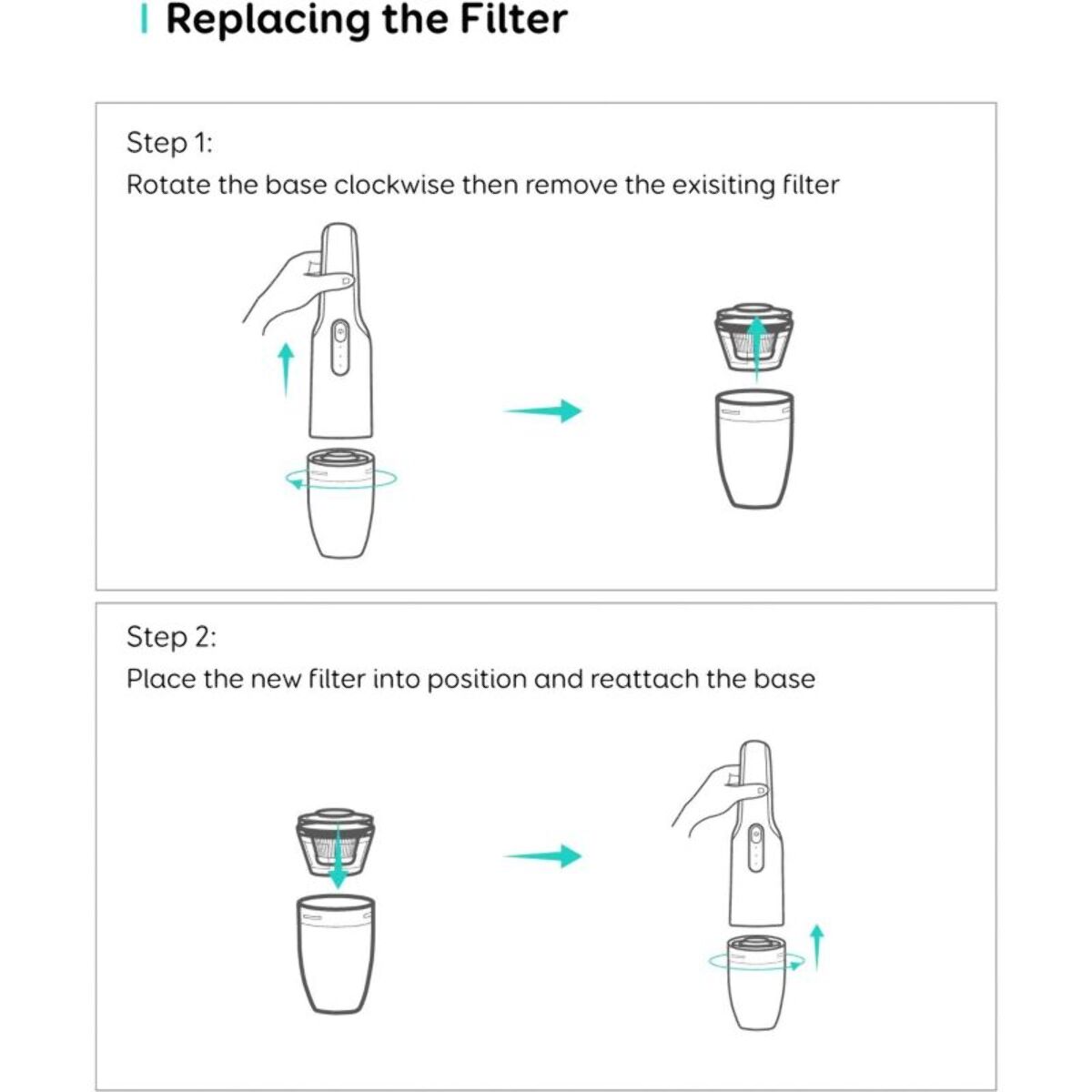 Replacing the Filter

Step 1:
Rotate the base clockwise then remove the exisiting filter

Step 2:
Place the new filter into position and reattach the base