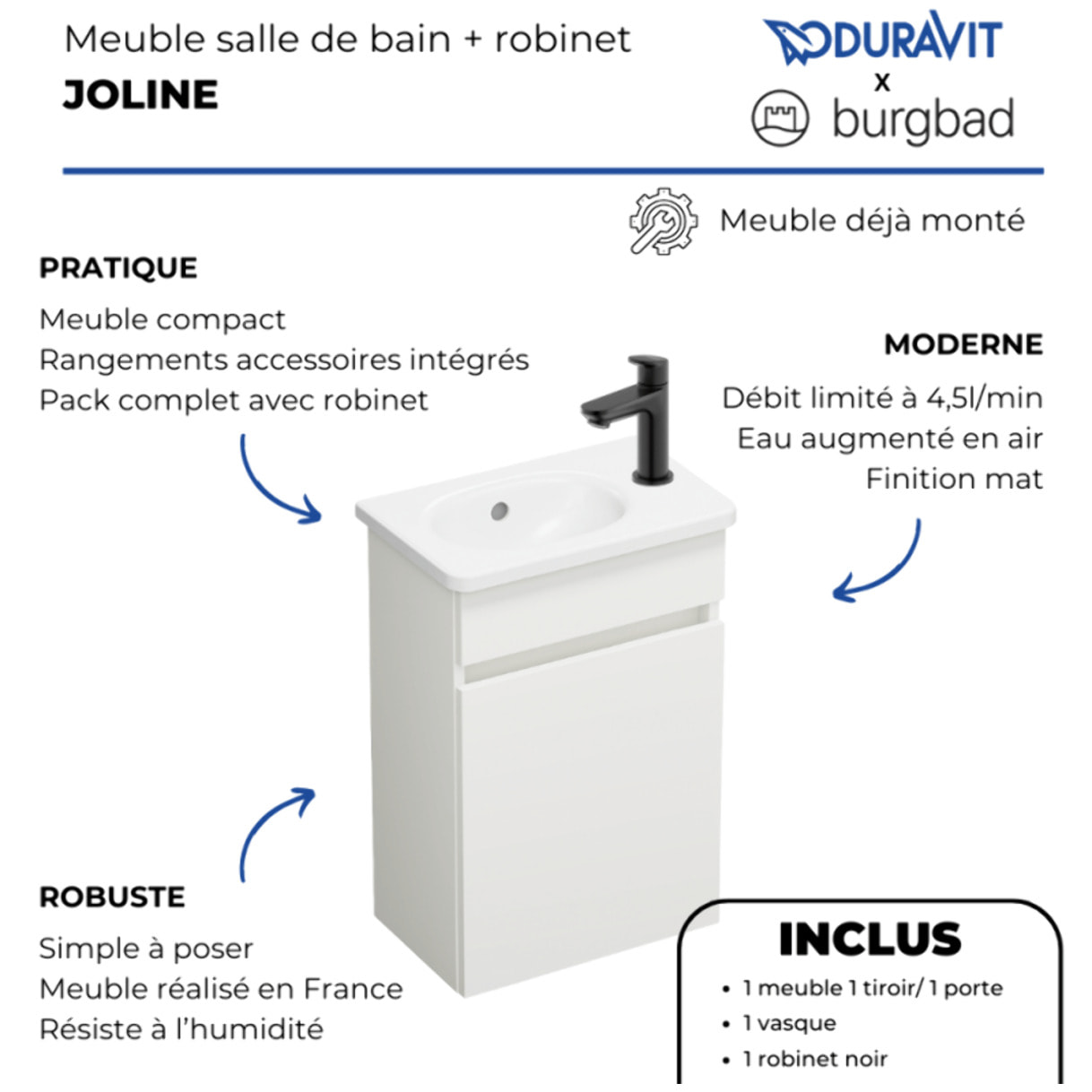 Meuble salle de bain + robinet
JOLINE

DURAVIT
x
burgbad

Meuble déjà monté

PRATIQUE
Meuble compact
Rangements accessoires intégrés
Pack complet avec robinet

MODERNE
Débit limité à 4,5l/min
Eau augmenté en air
Finition mat

ROBUSTE
Simple à poser
Meuble réalisé en France
Résiste à l'humidité

INCLUS
• 1 meuble 1 tiroir/ 1 porte
• 1 vasque
• 1 robinet noir