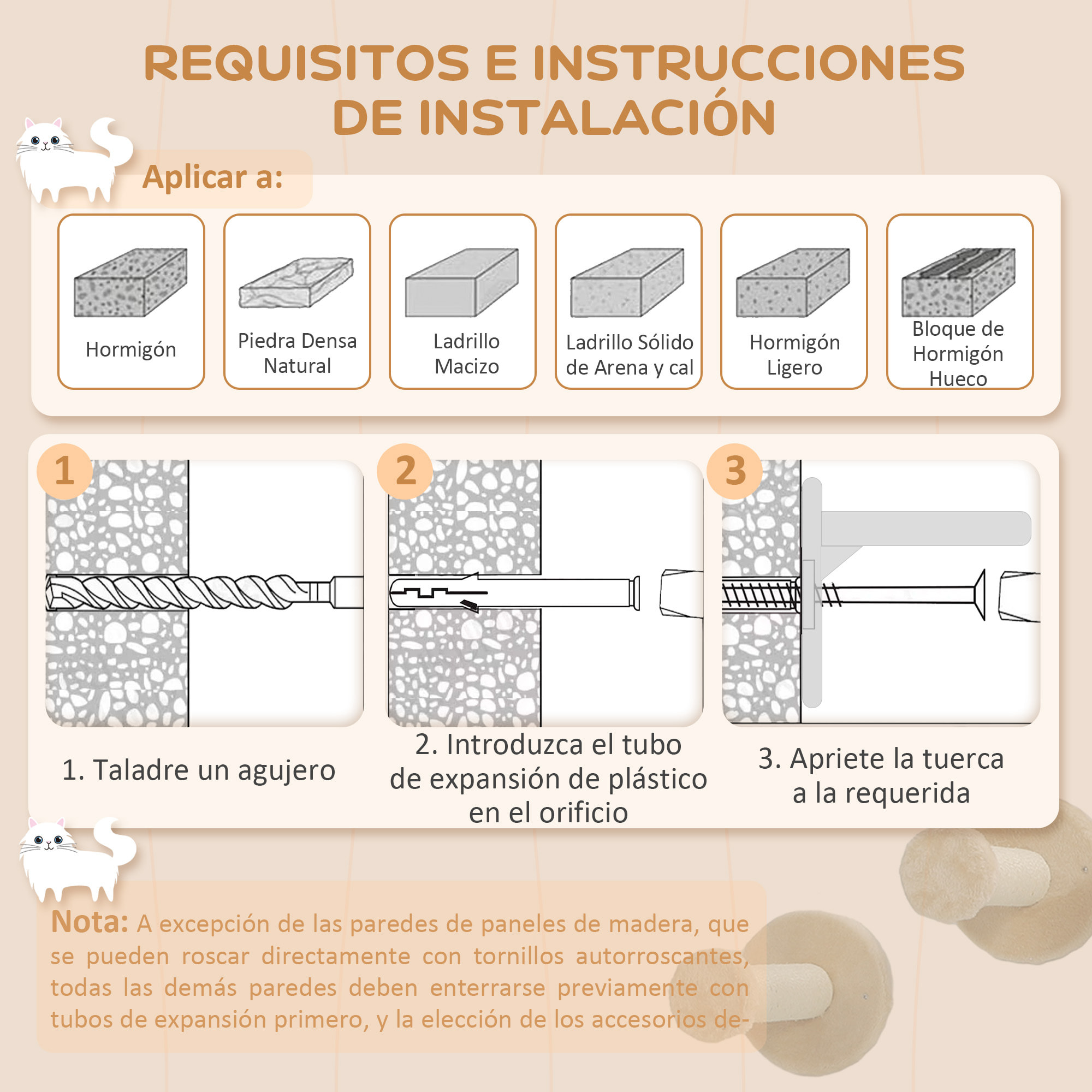 REQUISITOS E INSTRUCCIONES DE INSTALACIÓN

Aplicar a:

Hormigón

Piedra Densa Natural

Ladrillo Macizo

Ladrillo Sólido de Arena y cal

Hormigón Ligero

Bloque de Hormigón Hueco

1

2

3

1. Taladre un agujero

2. Introduzca el tubo de expansión de plástico en el orificio

3. Apriete la tuerca a la requerida

Nota: A excepción de las paredes de paneles de madera, que se pueden roscar directamente con tornillos autorroscantes, todas las demás paredes deben enterrarse previamente con tubos de expansión primero, y la elección de los accesorios de-