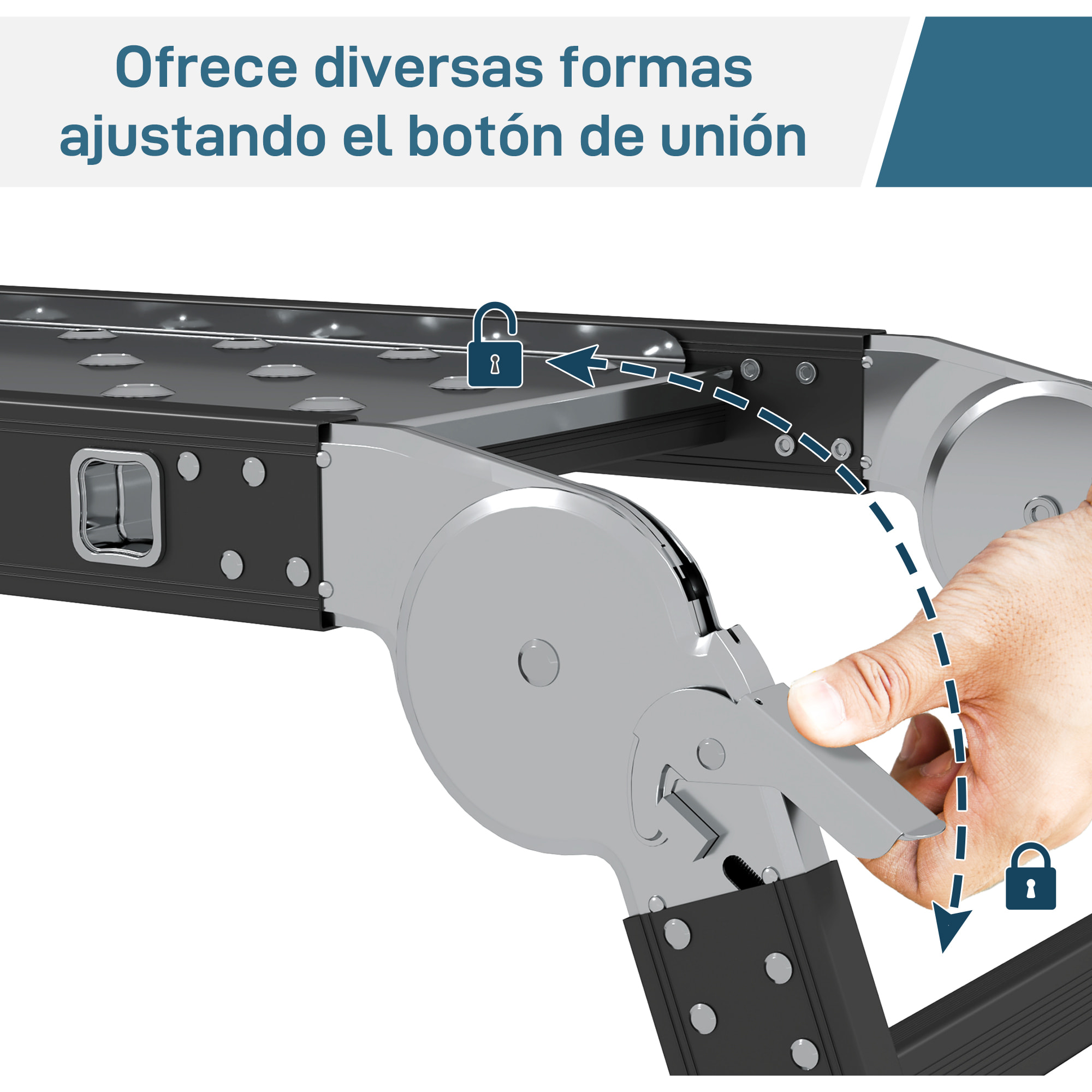 Ofrece diversas formas ajustando el botón de unión