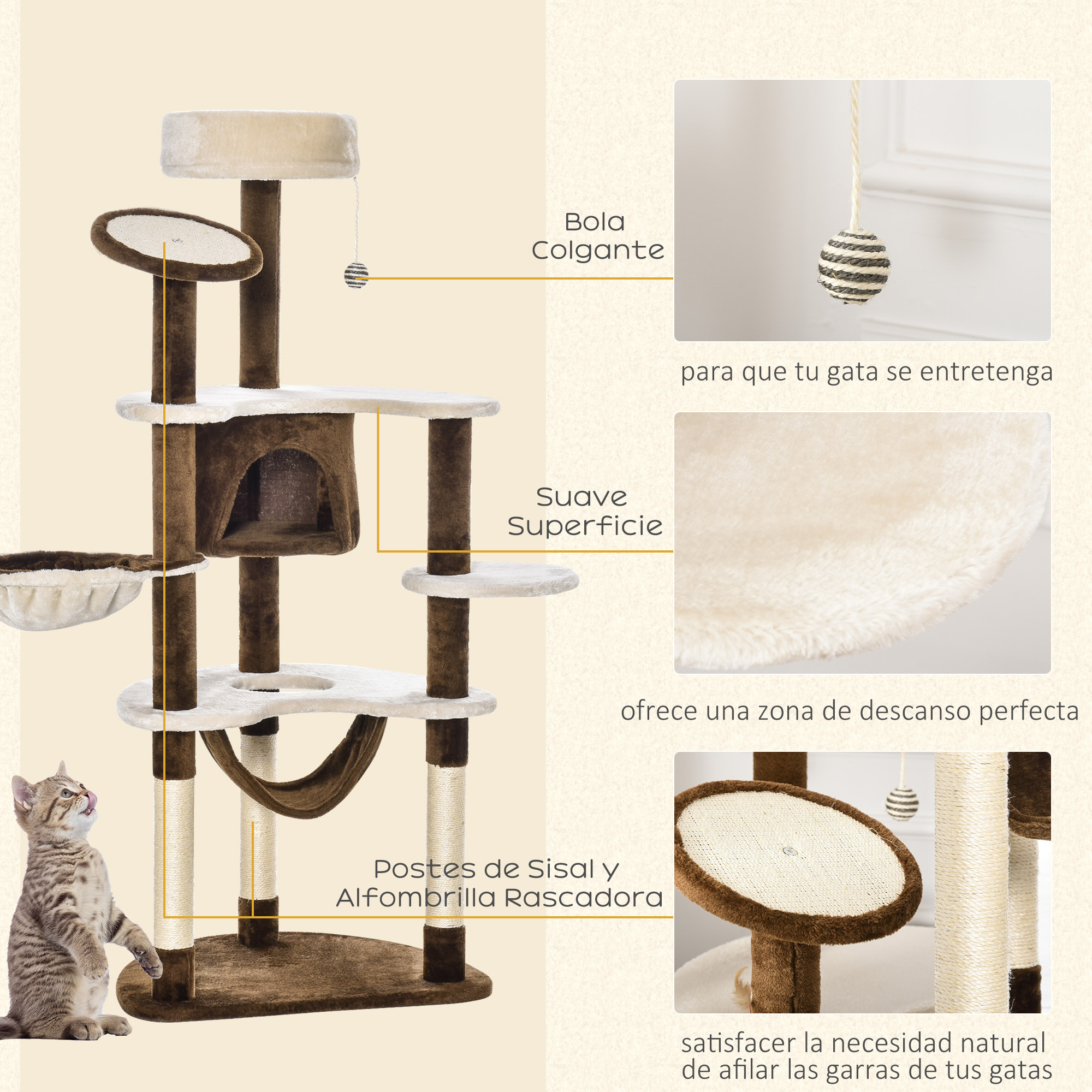 Bola
Colgante

para que tu gata se entretenga

Suave
Superficie

ofrece una zona de descanso perfecta

Postes de Sisal y
Alfombrilla Rascadora

satisfacer la necesidad natural de afilar las garras de tus gatas