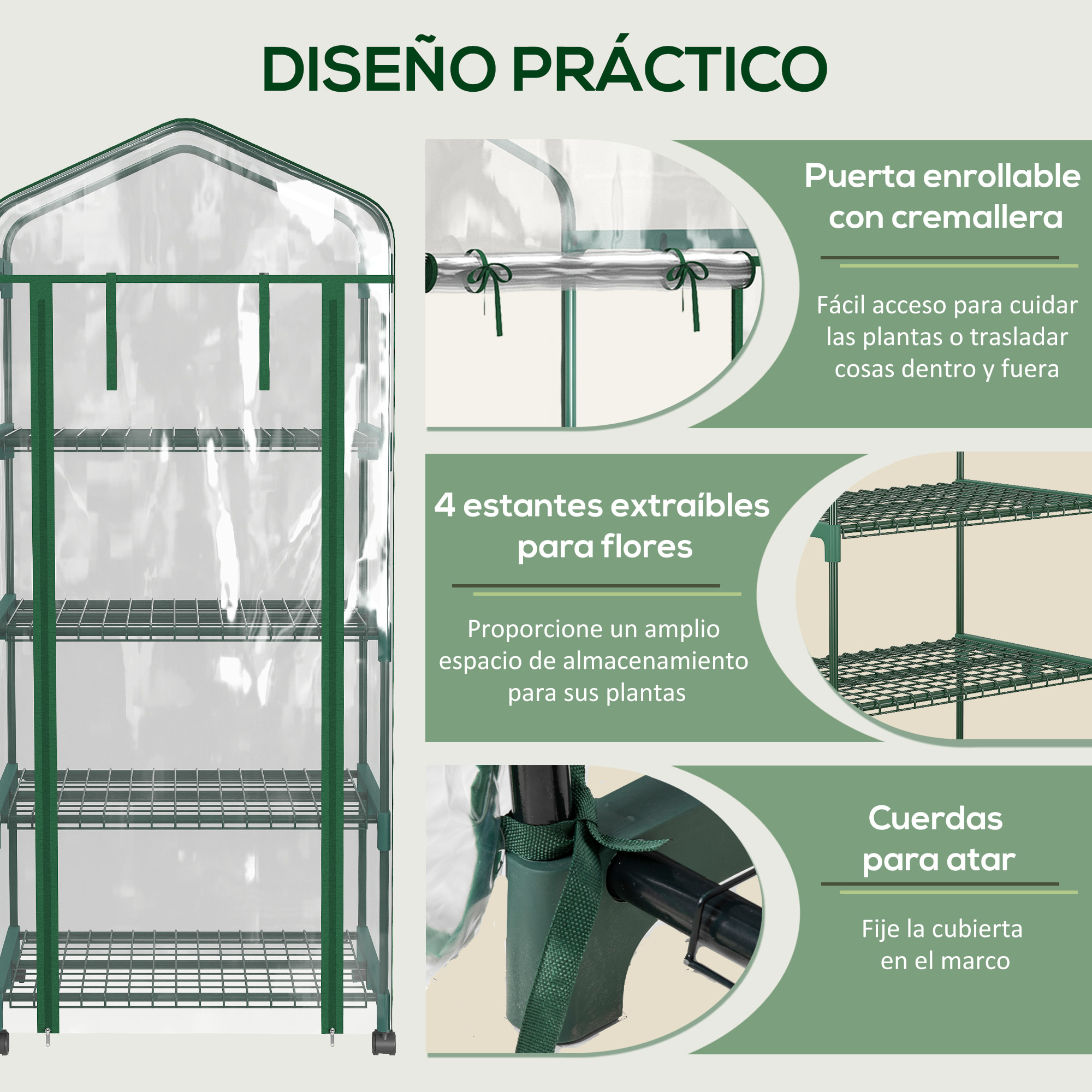 DISEÑO PRÁCTICO

Puerta enrollable con cremallera

Fácil acceso para cuidar las plantas o trasladar cosas dentro y fuera

4 estantes extraíbles para flores

Proporcione un amplio espacio de almacenamiento para sus plantas

Cuerdas para atar

Fije la cubierta en el marco