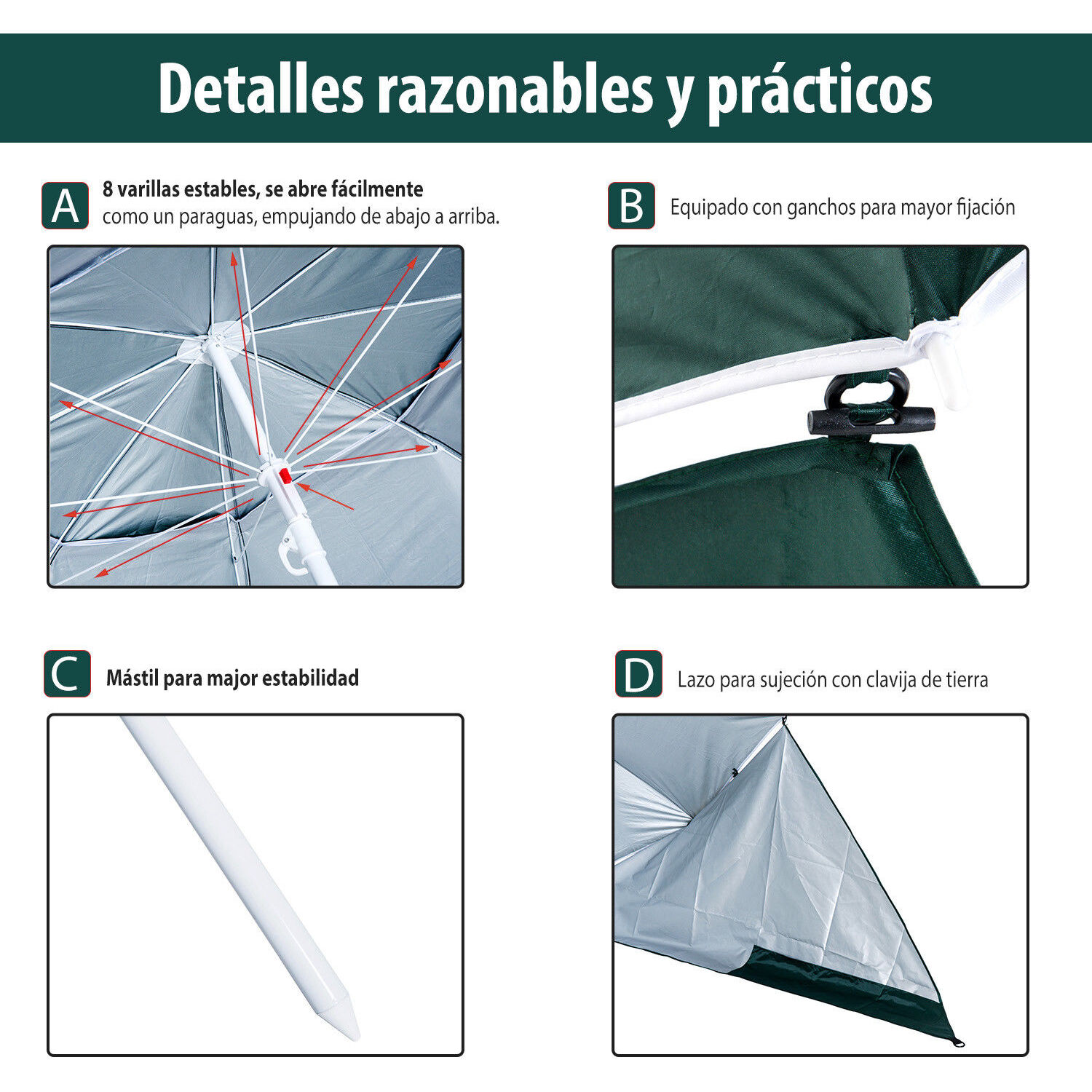 Detalles razonables y prácticos

A

8 varillas estables, se abre fácilmente como un paraguas, empujando de abajo a arriba.

B

Equipado con ganchos para mayor fijación

C

Mástil para major estabilidad

D

Lazo para sujeción con clavija de tierra