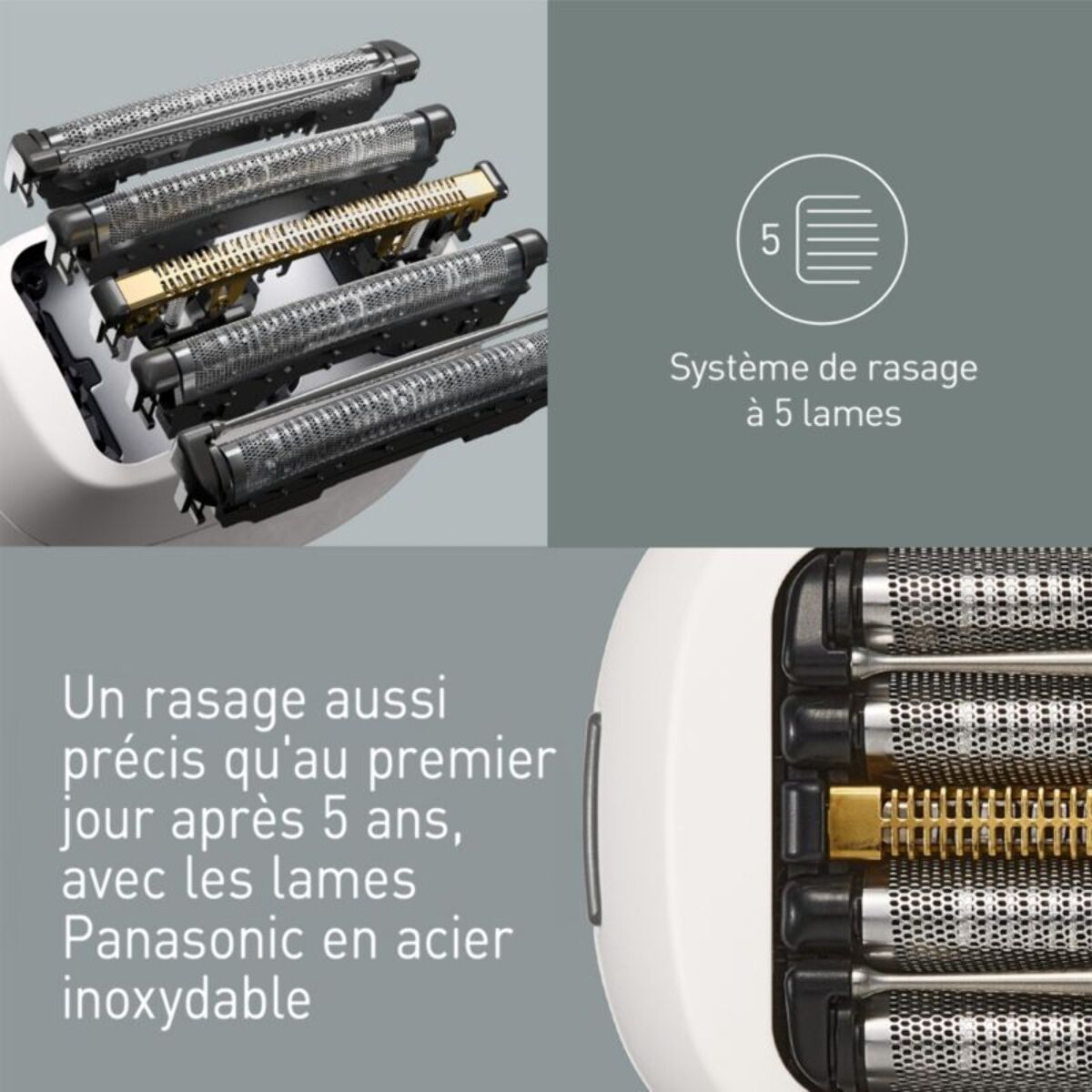 5

Système de rasage à 5 lames

Un rasage aussi précis qu'au premier jour après 5 ans, avec les lames Panasonic en acier inoxydable