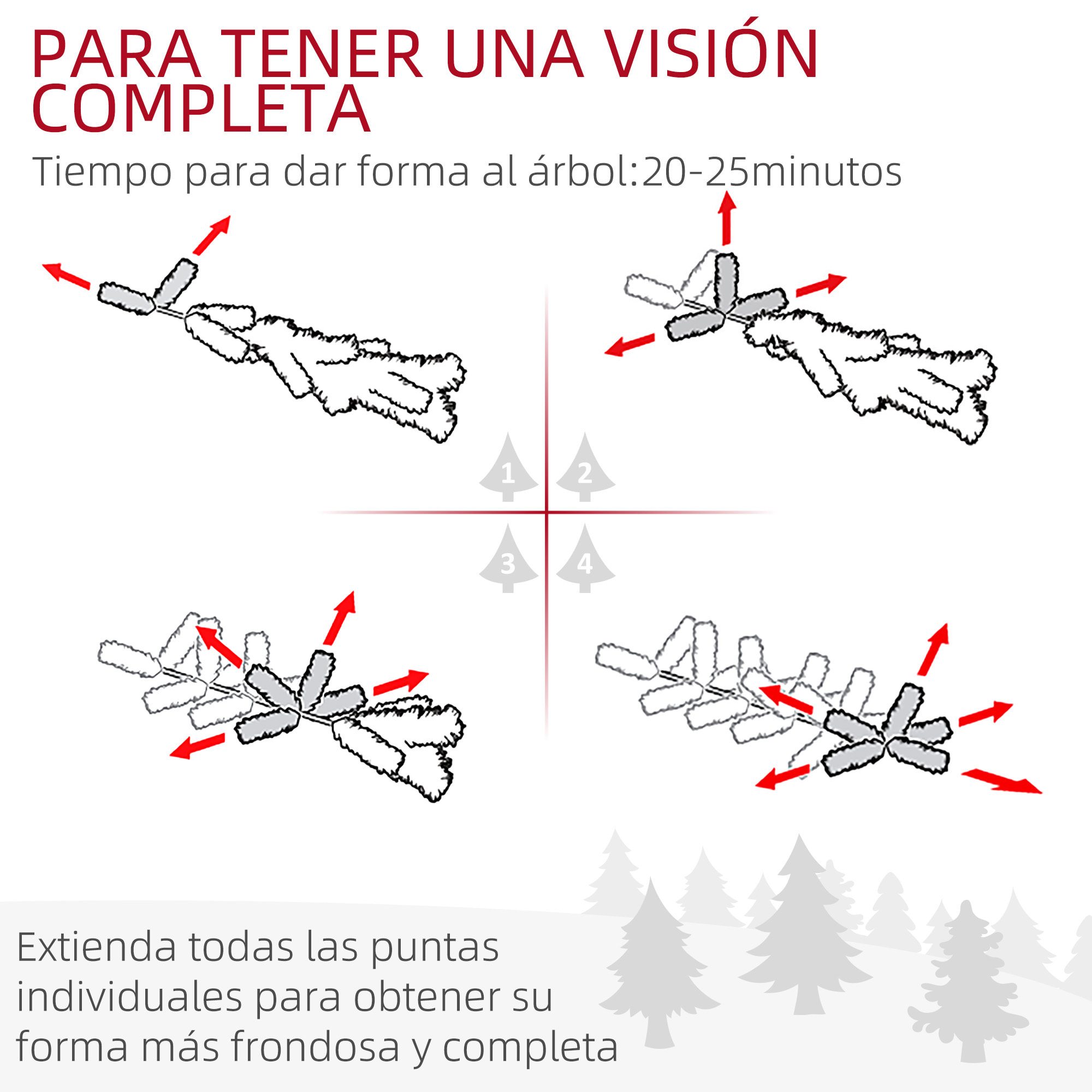 PARA TENER UNA VISIÓN COMPLETA

Tiempo para dar forma al árbol:20-25minutos

1

2

3

4

Extienda todas las puntas individuales para obtener su forma más frondosa y completa