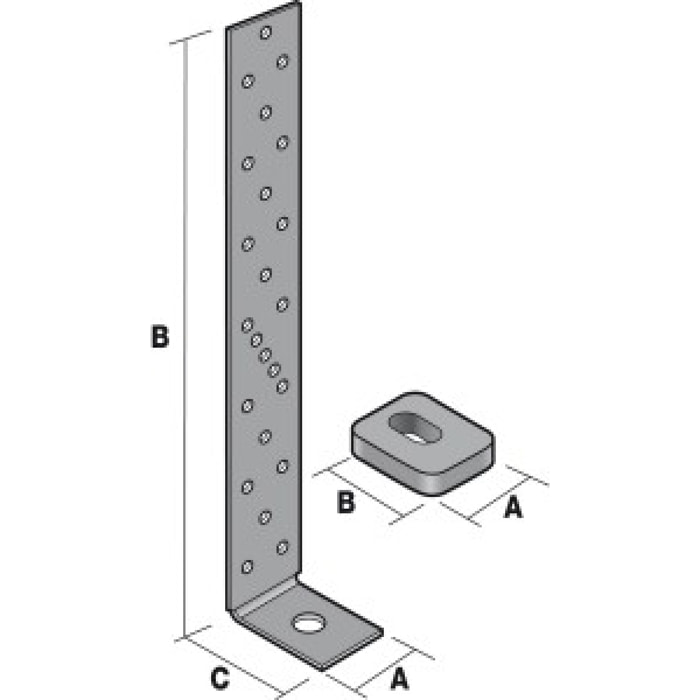 B
B
A
C
A