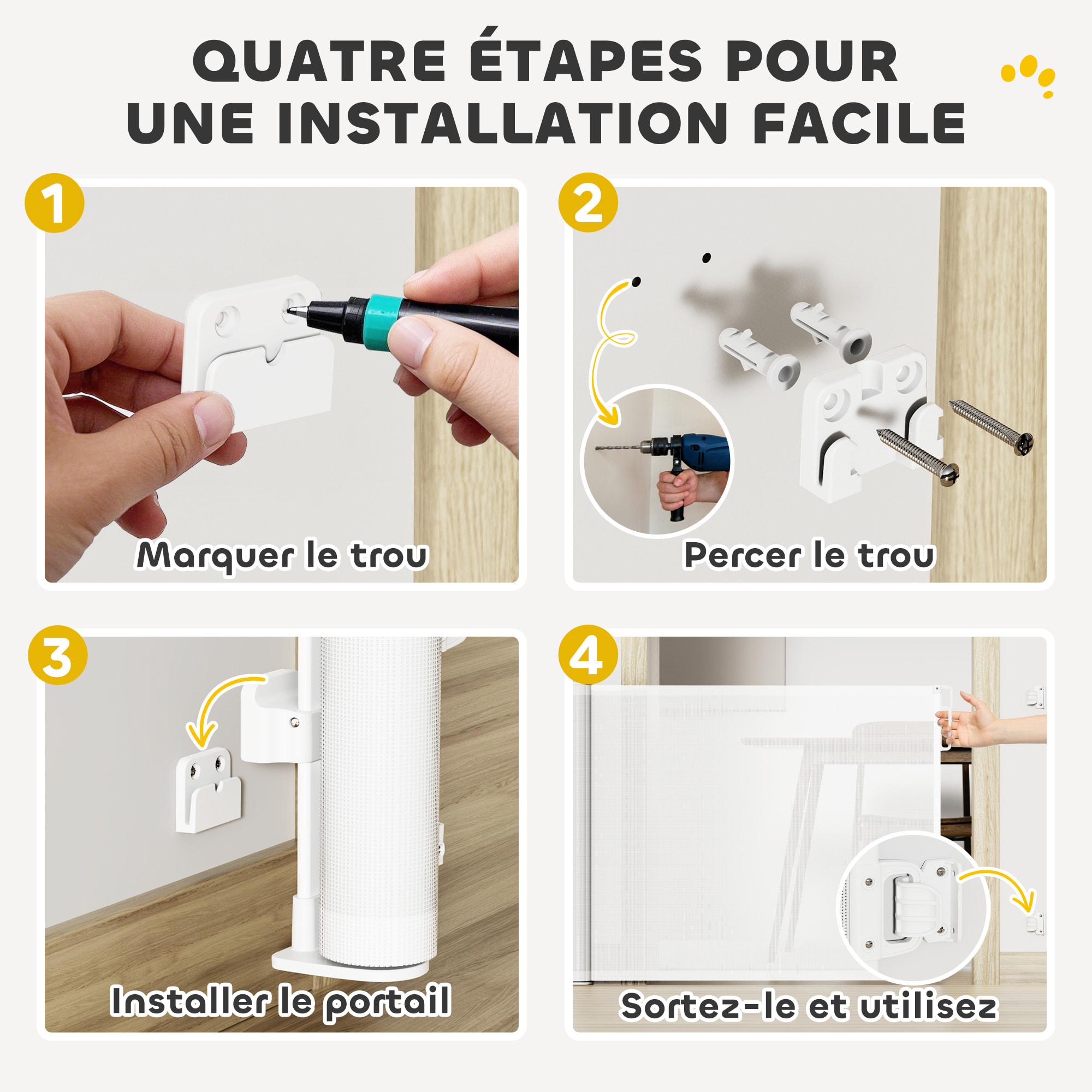 QUATRE ÉTAPES POUR UNE INSTALLATION FACILE

1
Marquer le trou

2
Percer le trou

3
Installer le portail

4
Sortez-le et utilisez