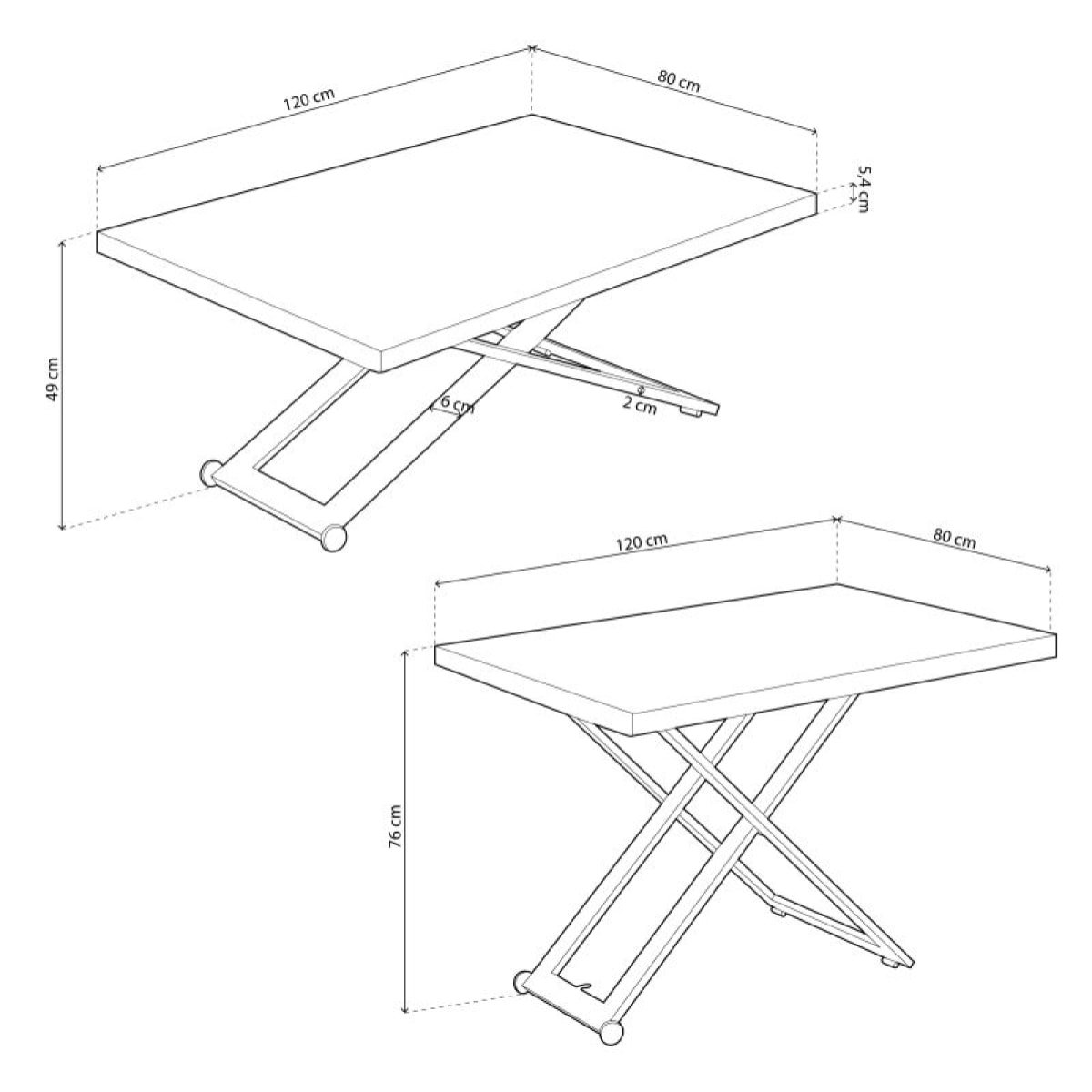 120 cm

80 cm

5,4 cm

49 cm

6 cm

2 cm

120 cm

80 cm

76 cm