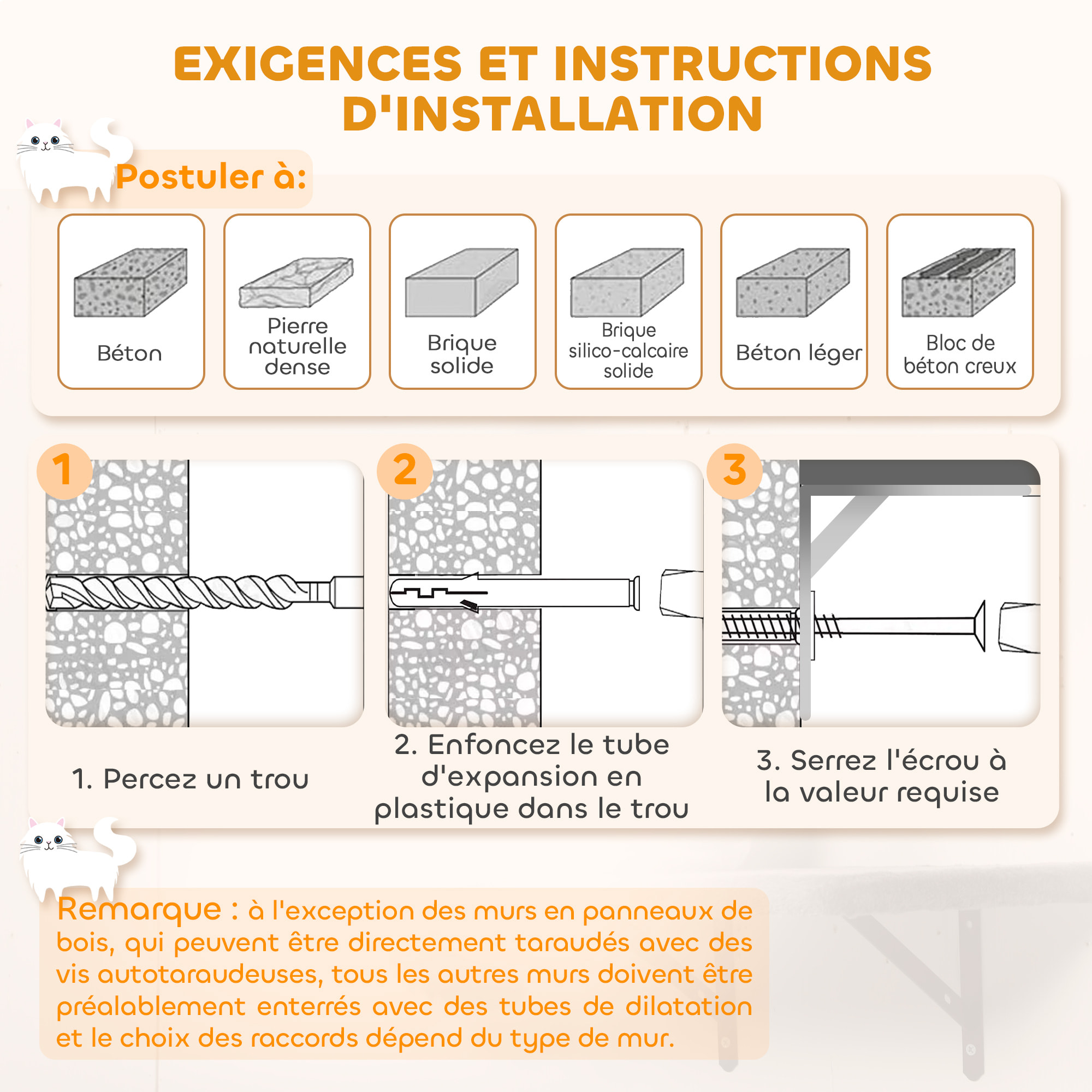 EXIGENCES ET INSTRUCTIONS D'INSTALLATION

Postuler à:

Béton

Pierre naturelle dense

Brique solide

Brique silico-calcaire solide

Béton léger

Bloc de béton creux

1

2

3

1. Percez un trou

2. Enfoncez le tube d'expansion en plastique dans le trou

3. Serrez l'écrou à la valeur requise

Remarque : à l'exception des murs en panneaux de bois, qui peuvent être directement taraudés avec des vis autotaraudeuses, tous les autres murs doivent être préalablement enterrés avec des tubes de dilatation et le choix des raccords dépend du type de mur.