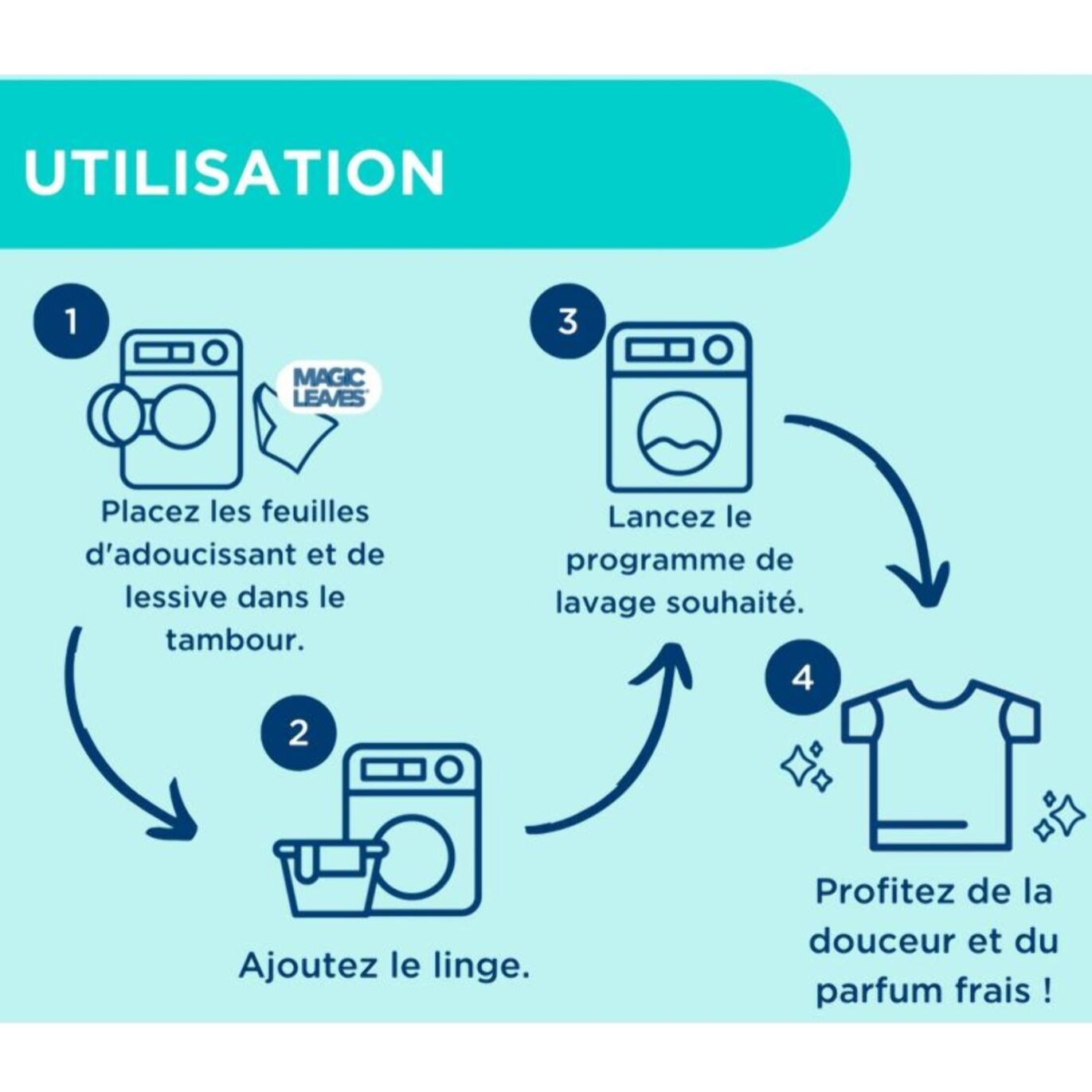 UTILISATION

1

MAGIC LEAVES

Placez les feuilles d'adoucissant et de lessive dans le tambour.

2

Ajoutez le linge.

3

Lancez le programme de lavage souhaité.

4

Profitez de la douceur et du parfum frais !