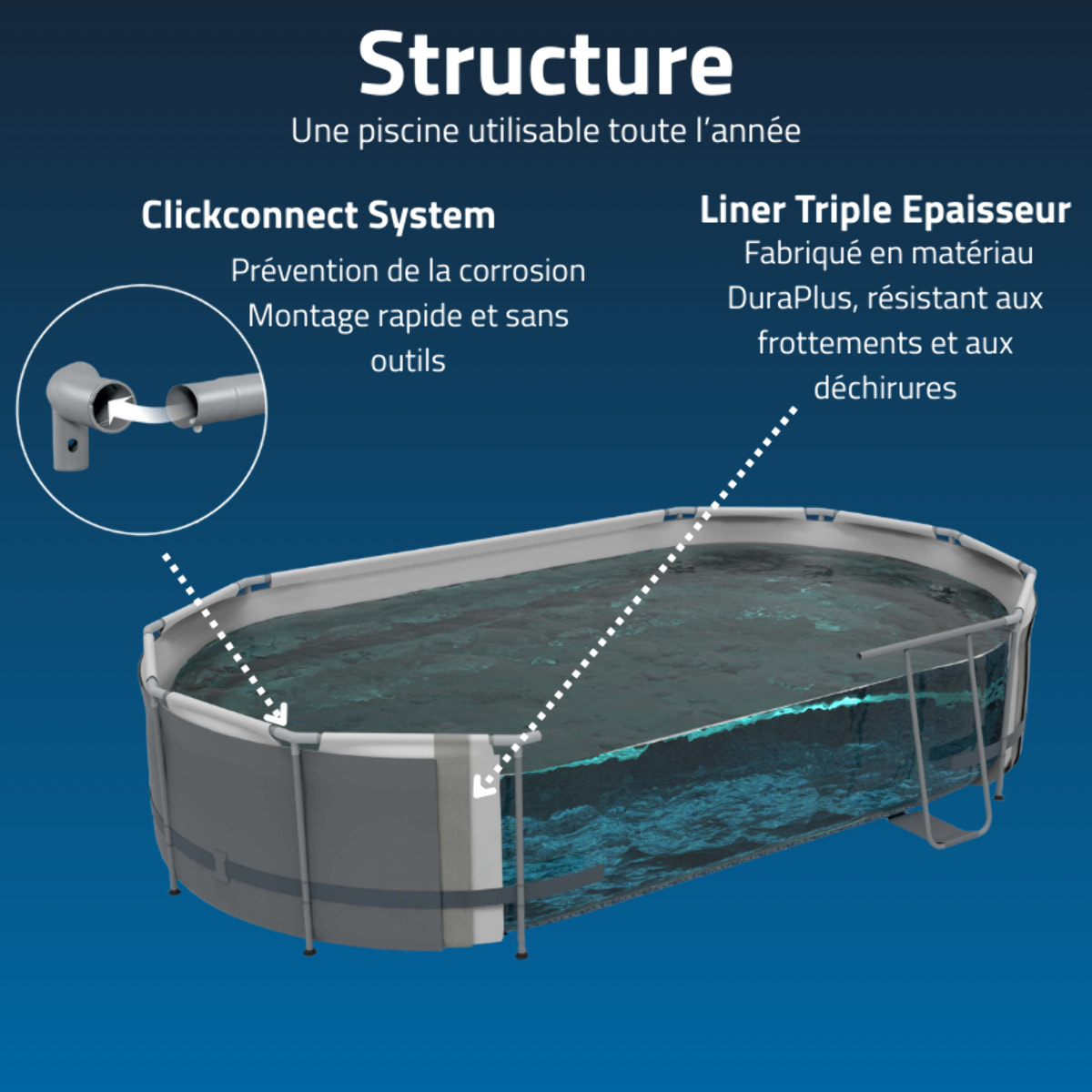 Structure
Une piscine utilisable toute l'année

Clickconnect System
Prévention de la corrosion
Montage rapide et sans outils

Liner Triple Epaisseur
Fabriqué en matériau DuraPlus, résistant aux frottements et aux déchirures