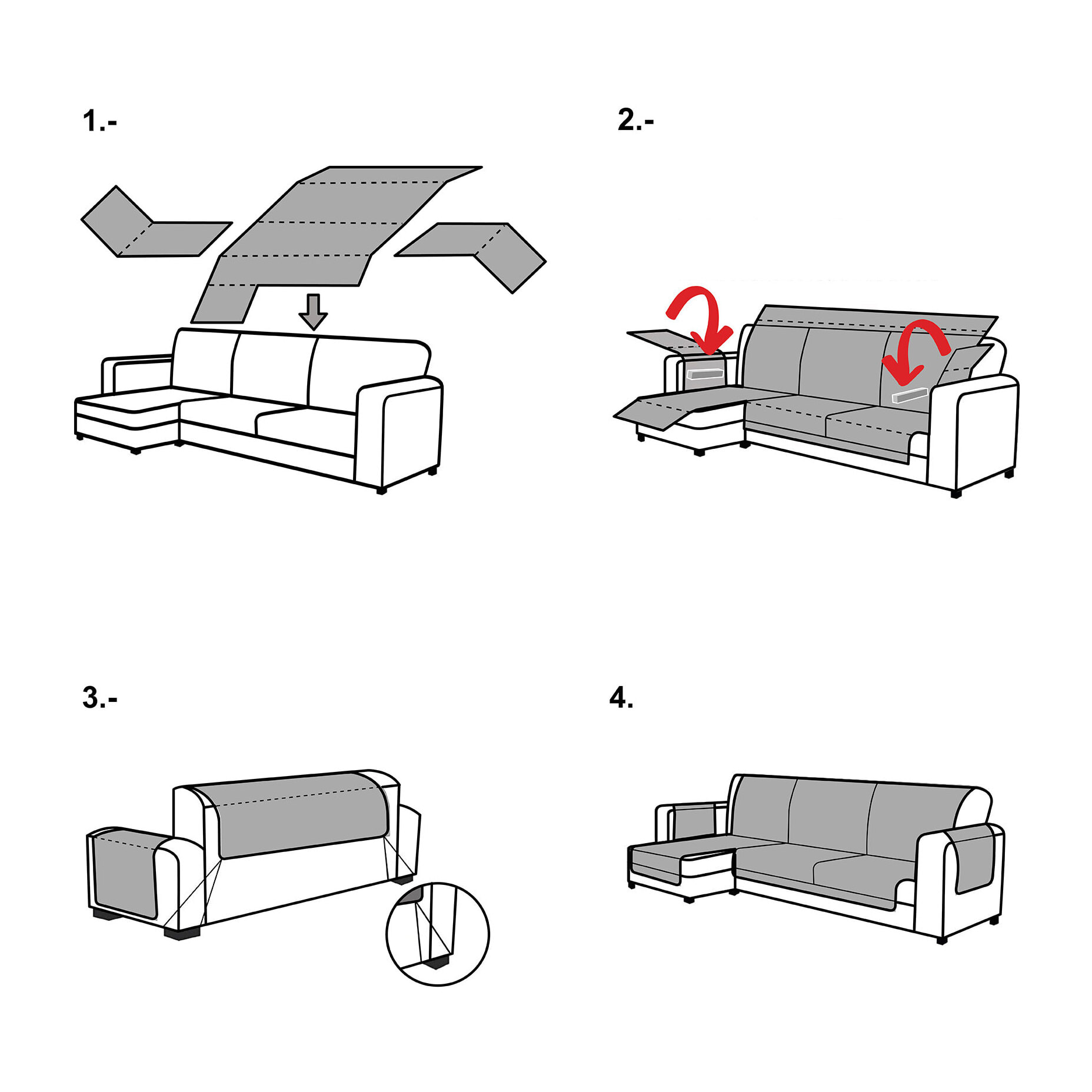 1.-

2.-

3.-

4.