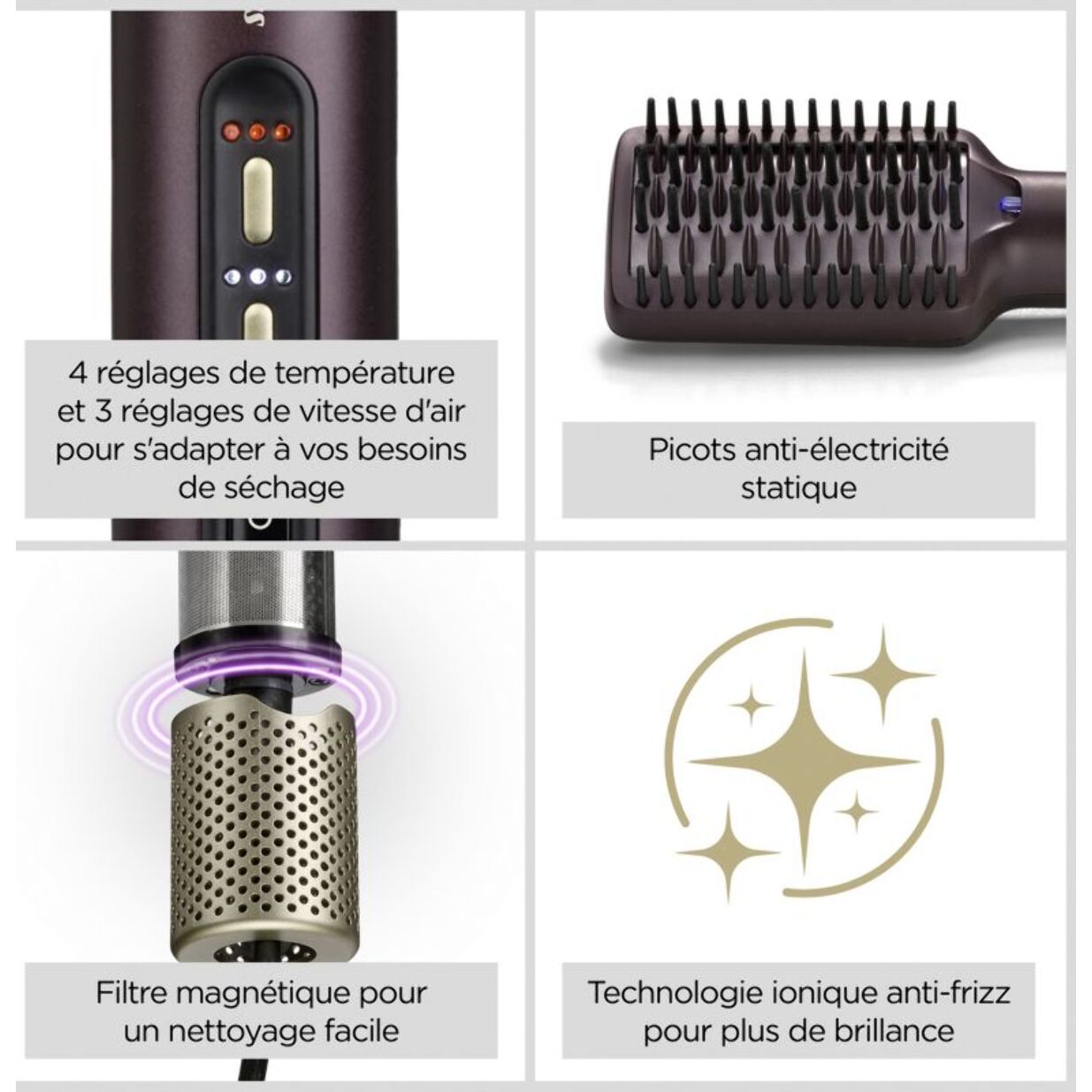 4 réglages de température et 3 réglages de vitesse d'air pour s'adapter à vos besoins de séchage

Picots anti-électricité statique

Filtre magnétique pour un nettoyage facile

Technologie ionique anti-frizz pour plus de brillance