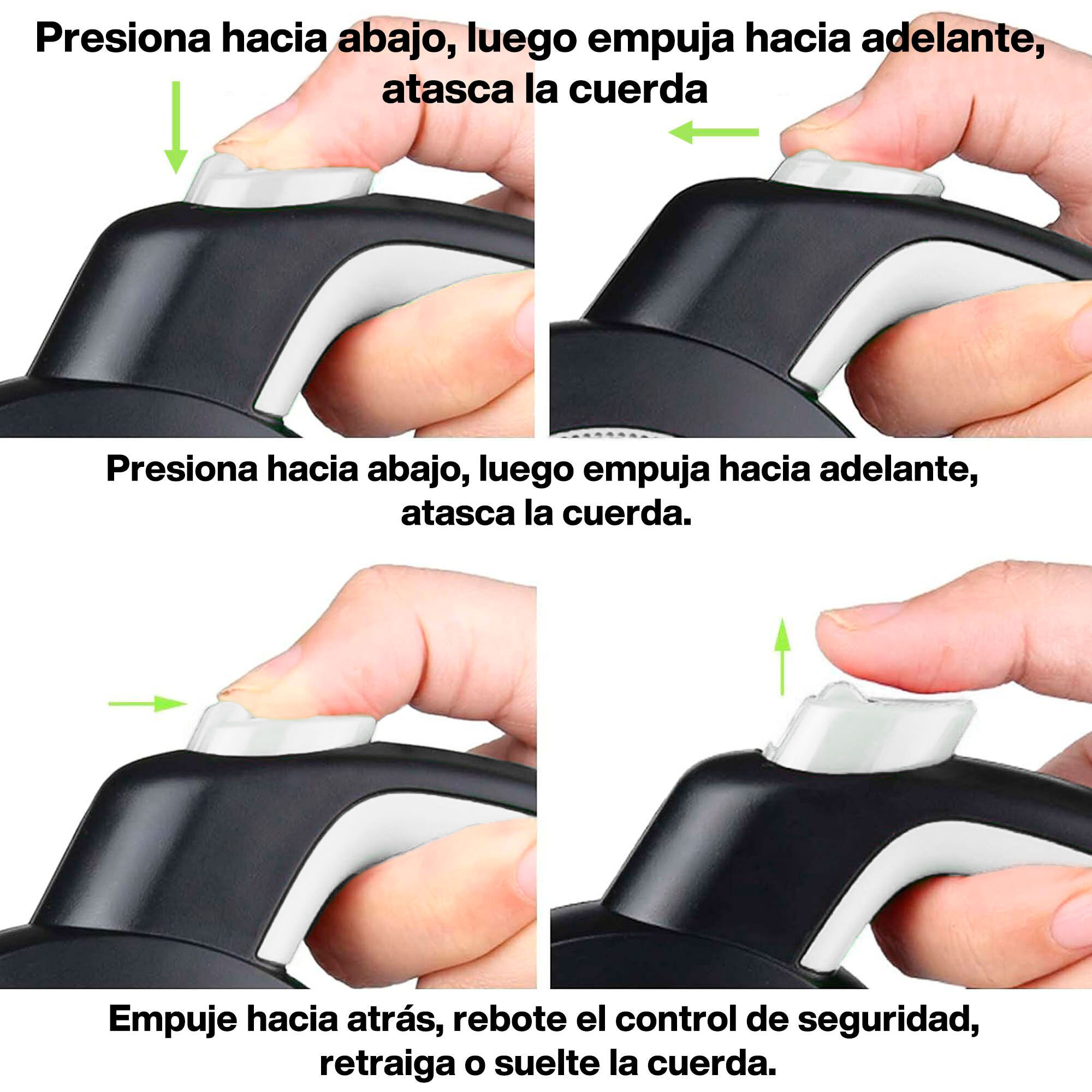 Presiona hacia abajo, luego empuja hacia adelante, atasca la cuerda

Presiona hacia abajo, luego empuja hacia adelante, atasca la cuerda.

Empuje hacia atrás, rebote el control de seguridad, retraiga o suelte la cuerda.