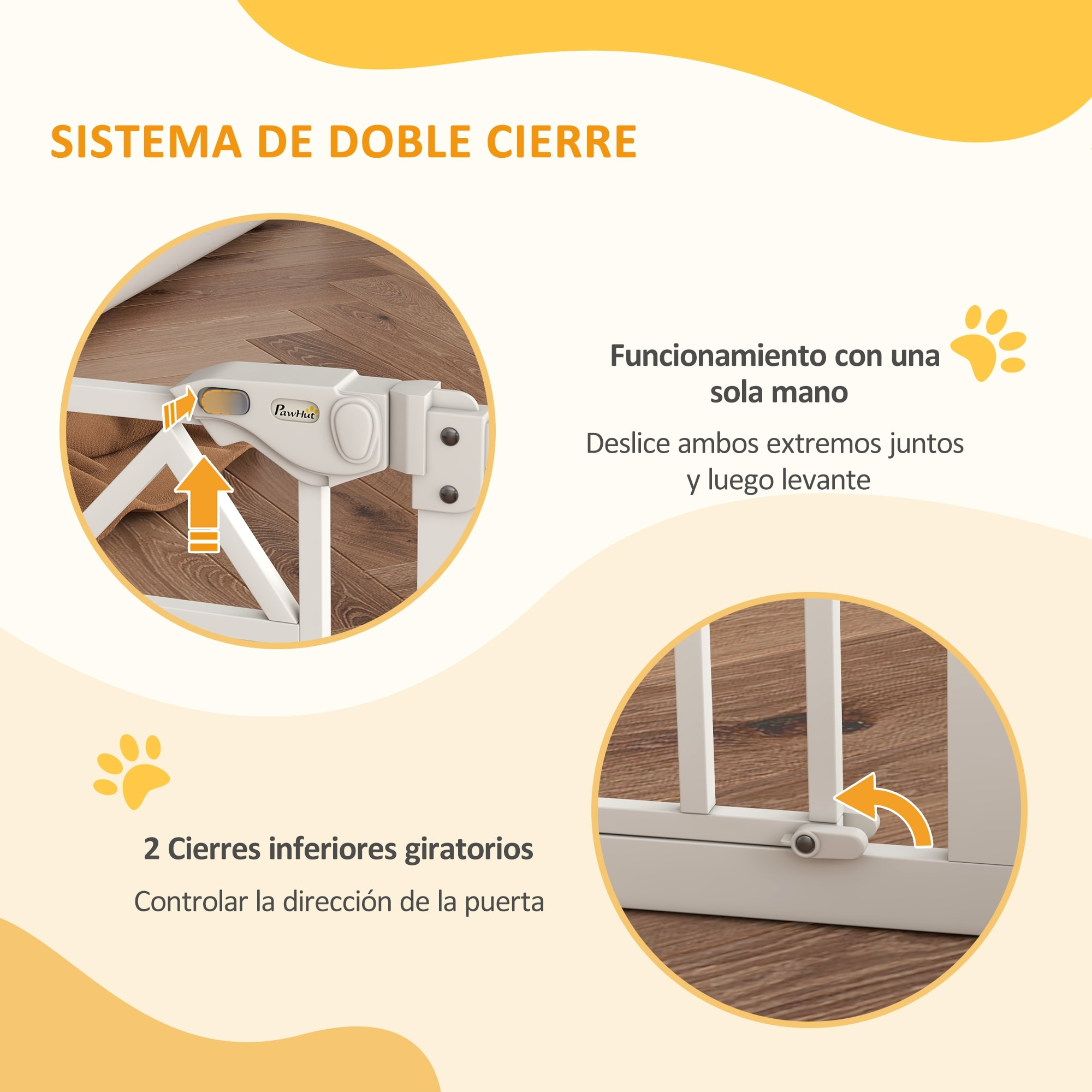 SISTEMA DE DOBLE CIERRE

PawHut

Funcionamiento con una sola mano

Deslice ambos extremos juntos y luego levante

2 Cierres inferiores giratorios

Controlar la dirección de la puerta