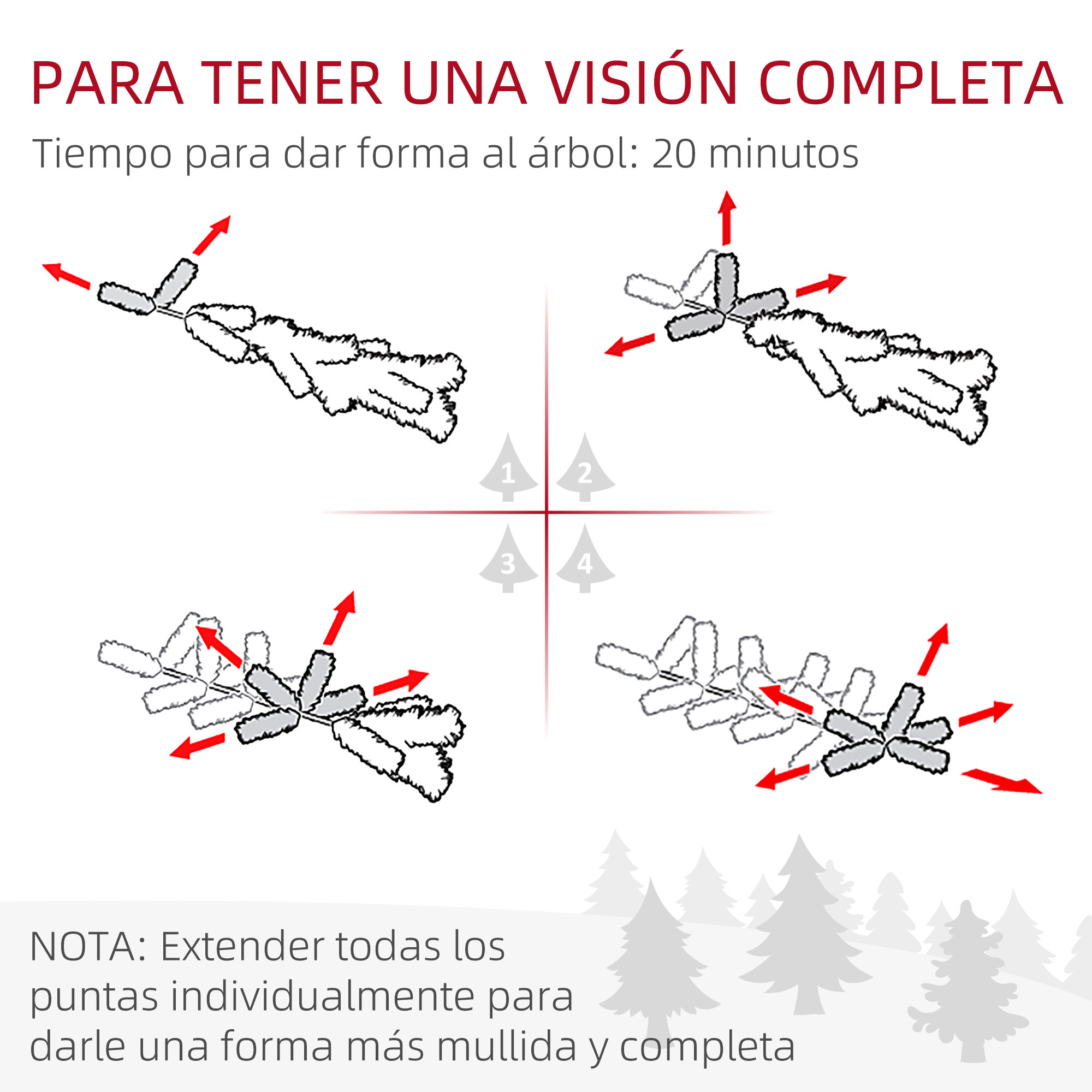 PARA TENER UNA VISIÓN COMPLETA

Tiempo para dar forma al árbol: 20 minutos

1

2

3

4

NOTA: Extender todas los puntas individualmente para darle una forma más mullida y completa