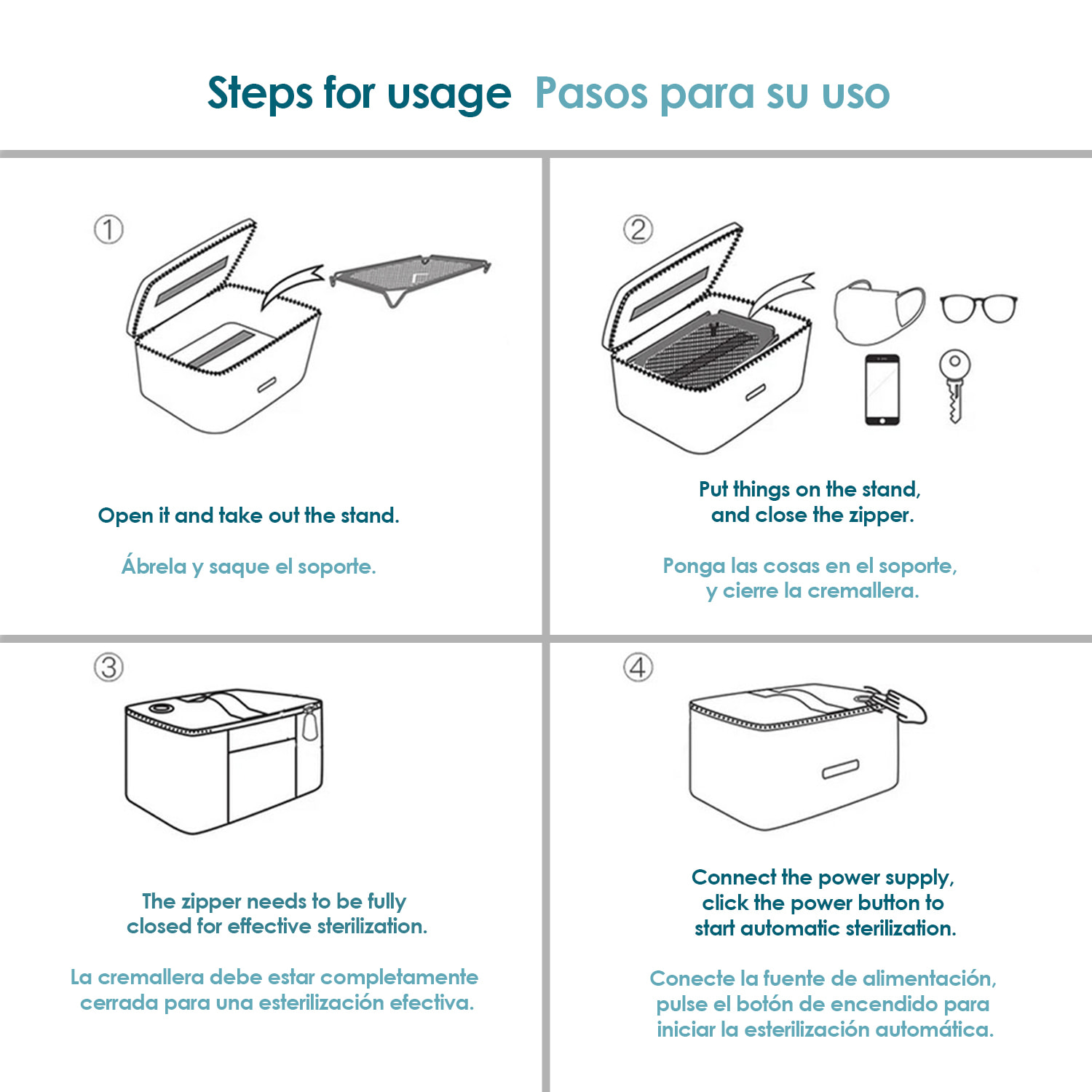 Steps for usage Pasos para su uso

①

Open it and take out the stand.

Ábrela y saque el soporte.

②

Put things on the stand, and close the zipper.

Ponga las cosas en el soporte, y cierre la cremallera.

③

The zipper needs to be fully closed for effective sterilization.

La cremallera debe estar completamente cerrada para una esterilización efectiva.

④

Connect the power supply, click the power button to start automatic sterilization.

Conecte la fuente de alimentación, pulse el botón de encendido para iniciar la esterilización automática.